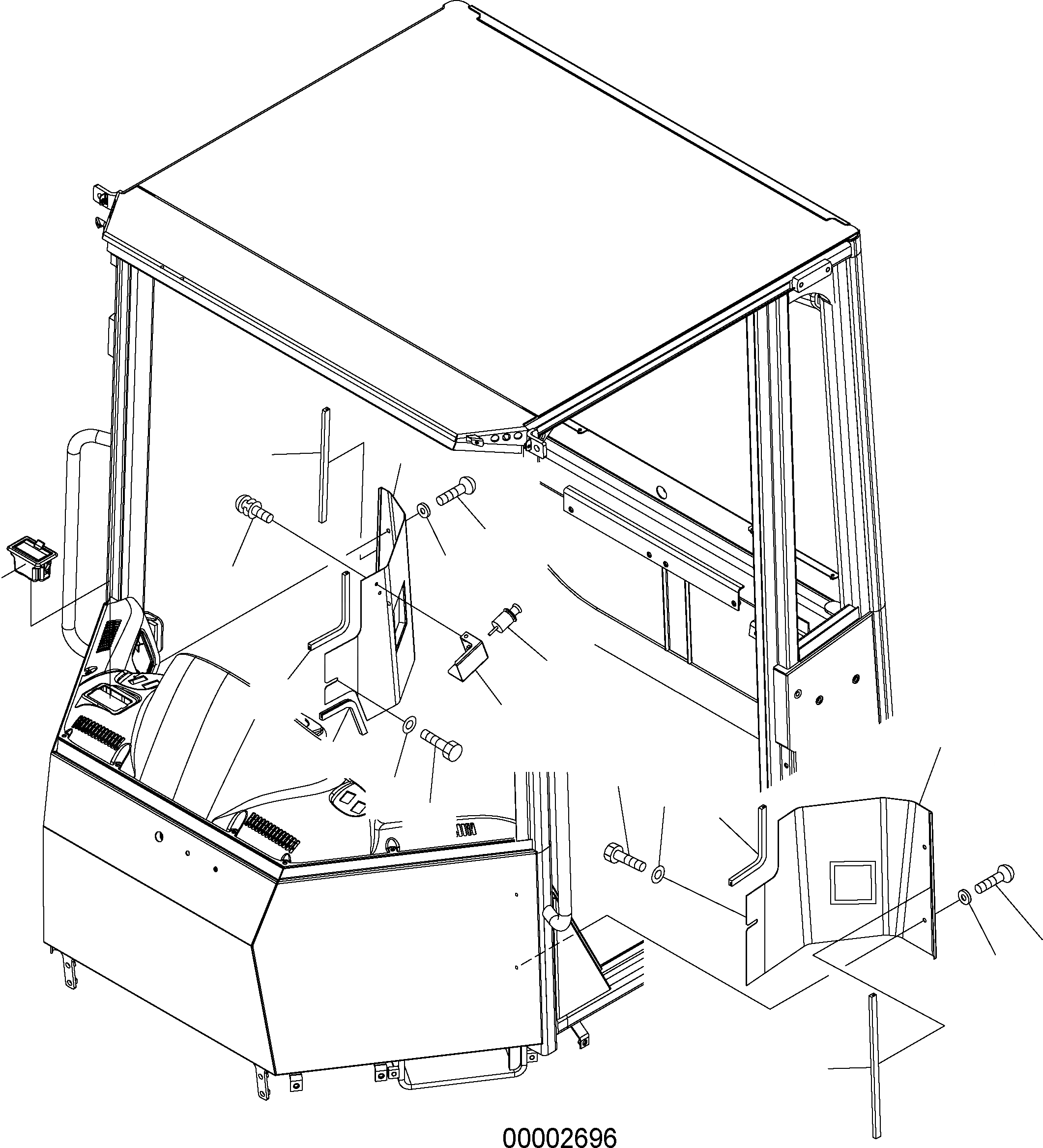 00002696