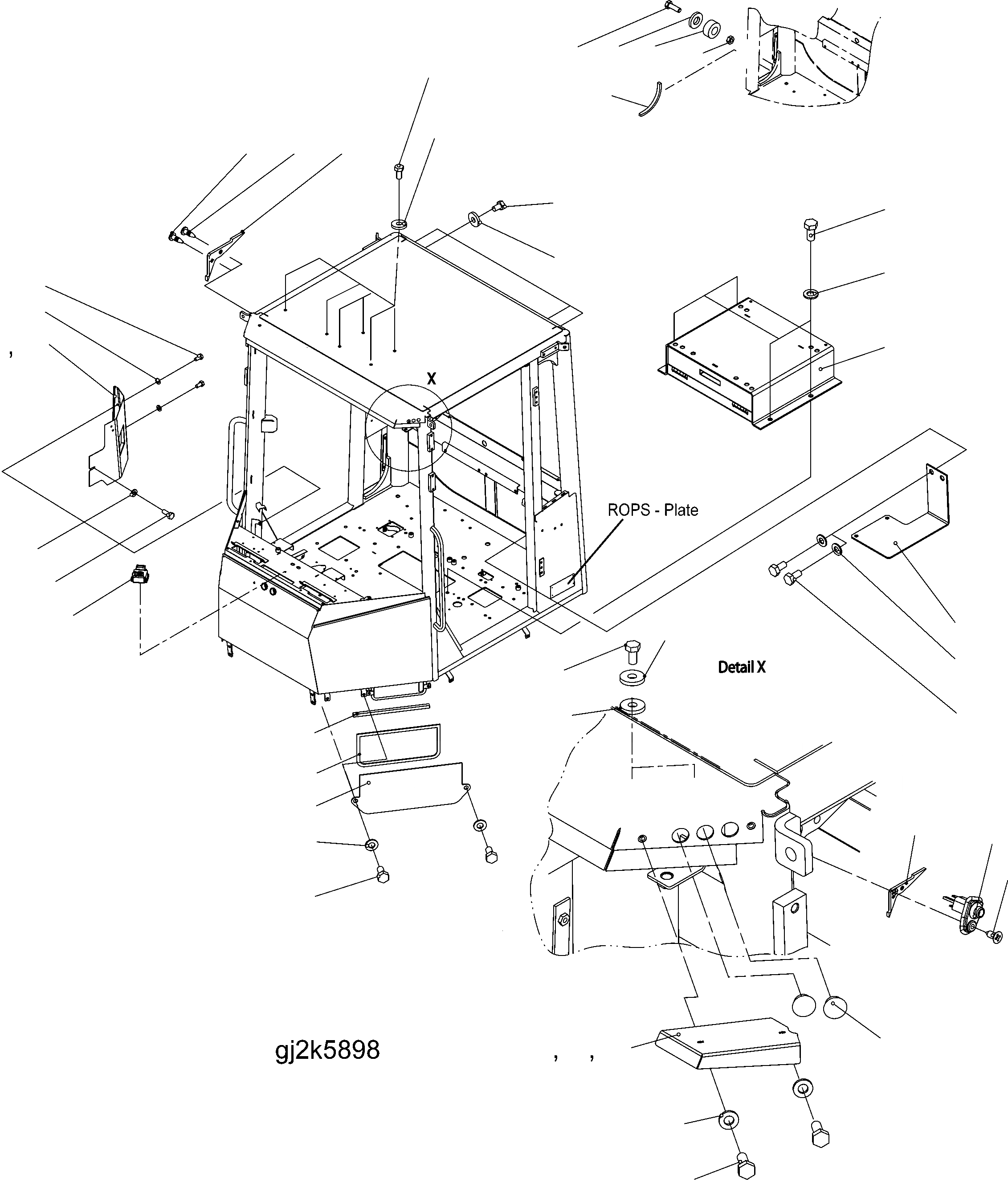 ,

X

ROPS - Plate

Detail X

gj2k5898

, ,