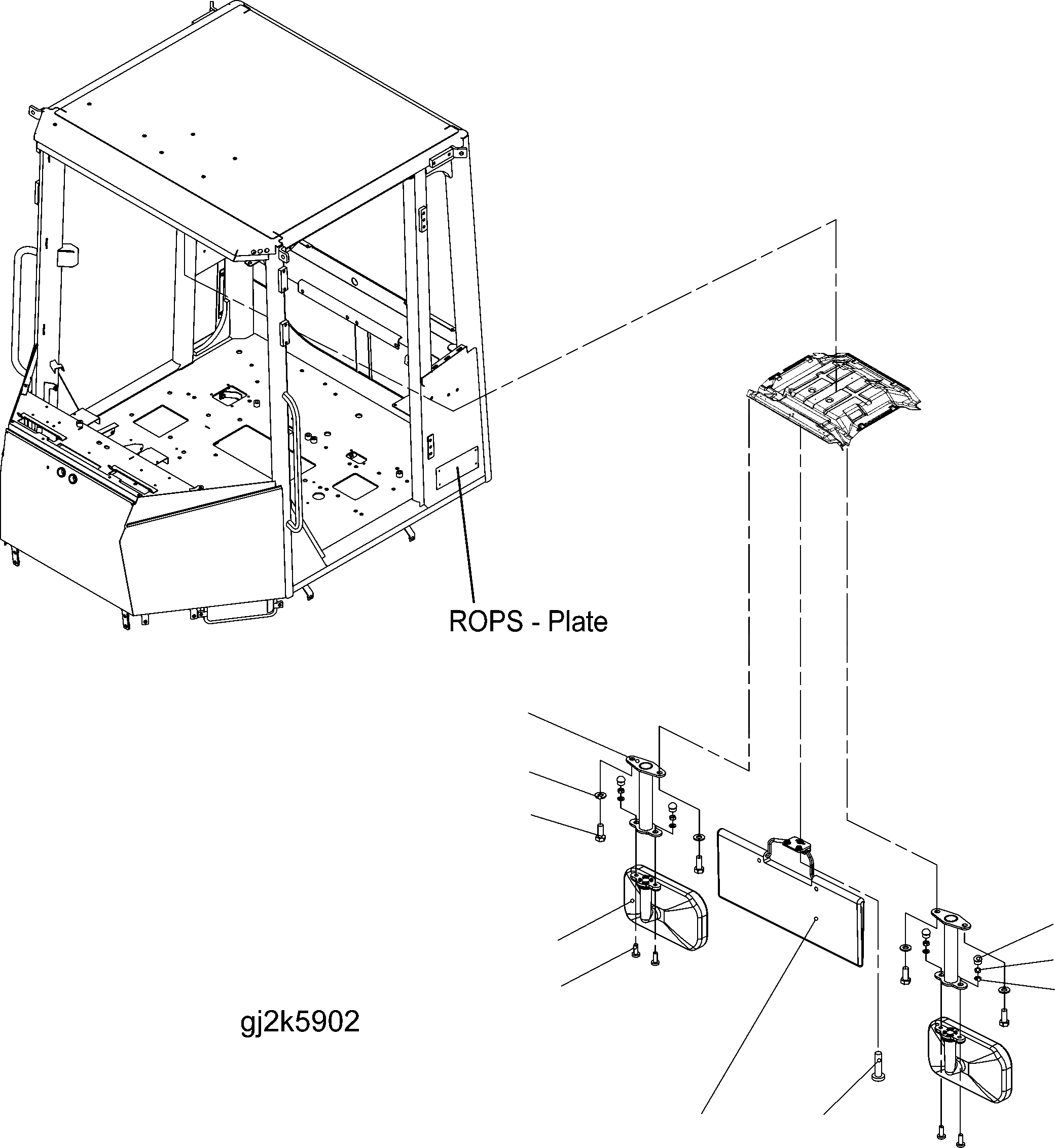 ROPS - Plate

gj2k5902