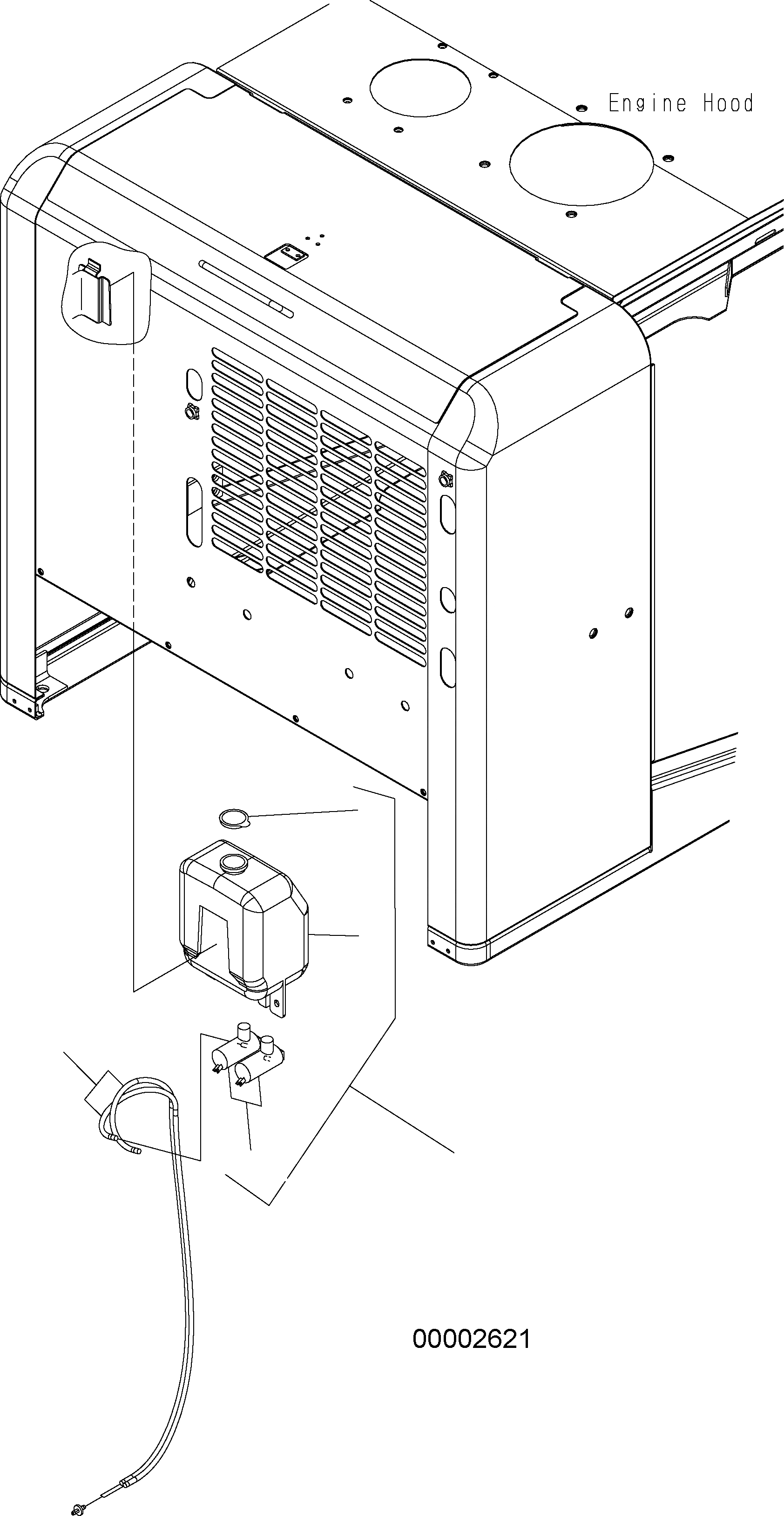 Engine Hood

00002621