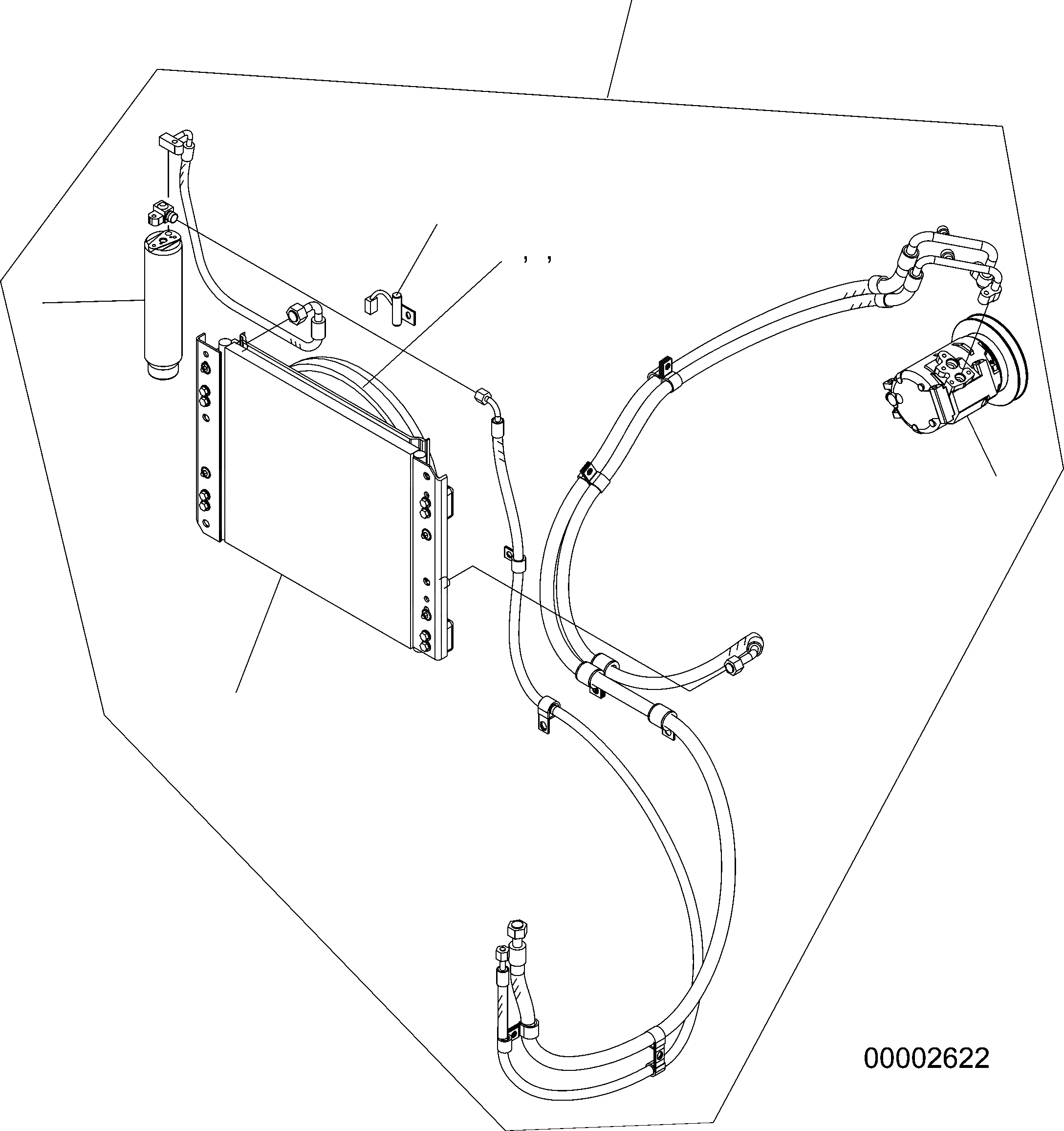 , ,

00002622