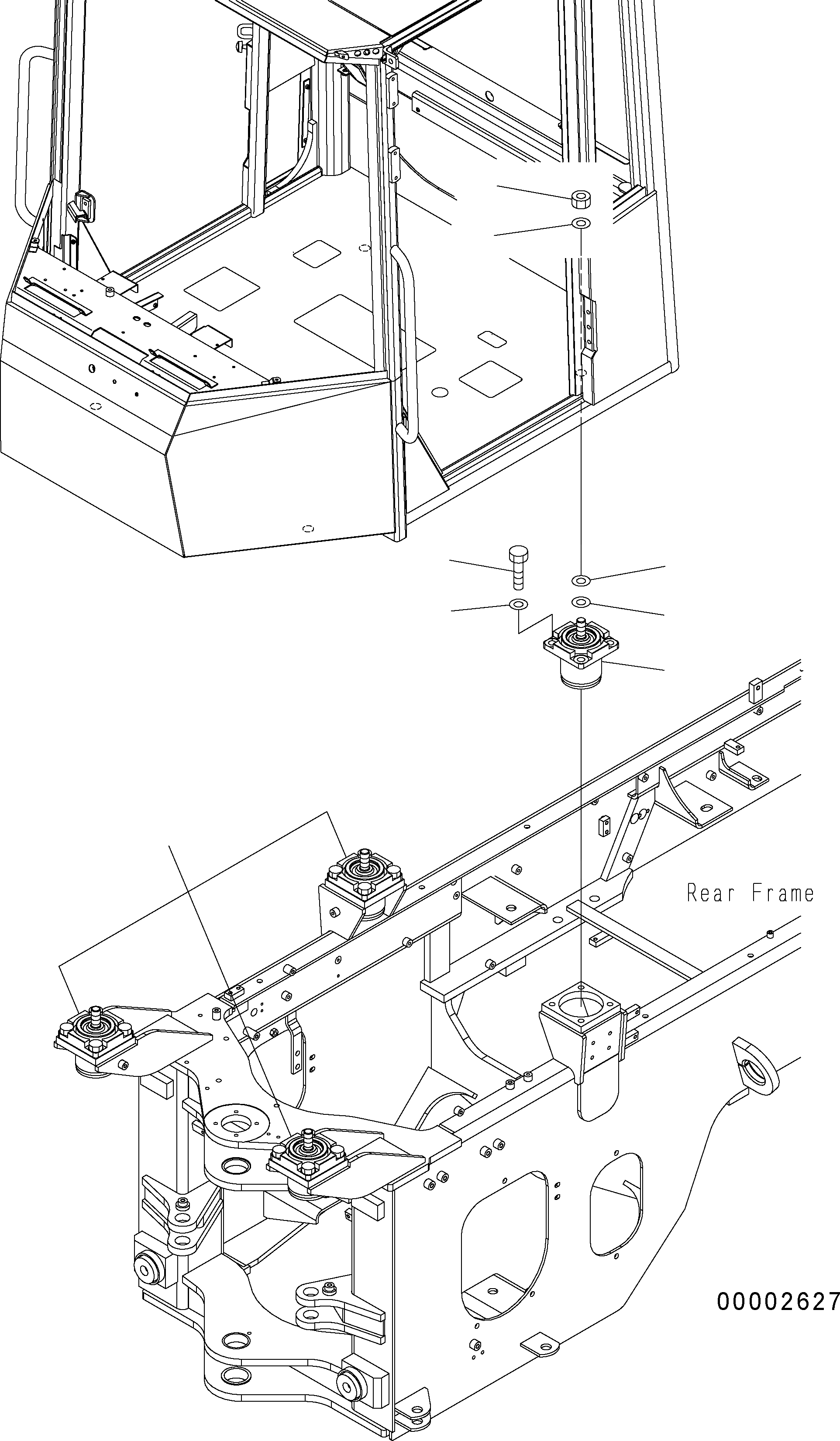 Rear Frame

00002627