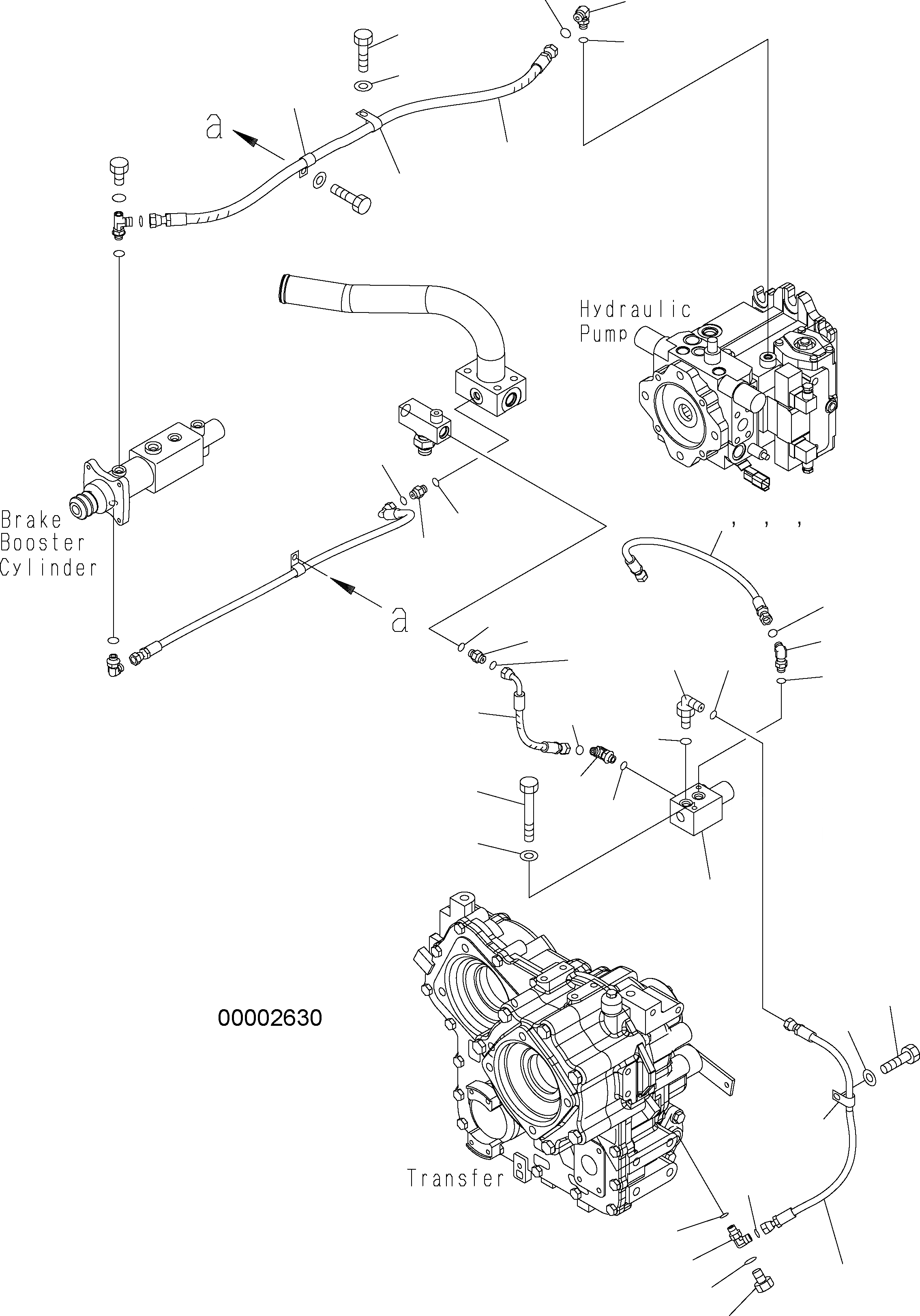 a

Hydraulic Pump

Brake Booster Cylinder

, , ,

a

00002630

Transfer