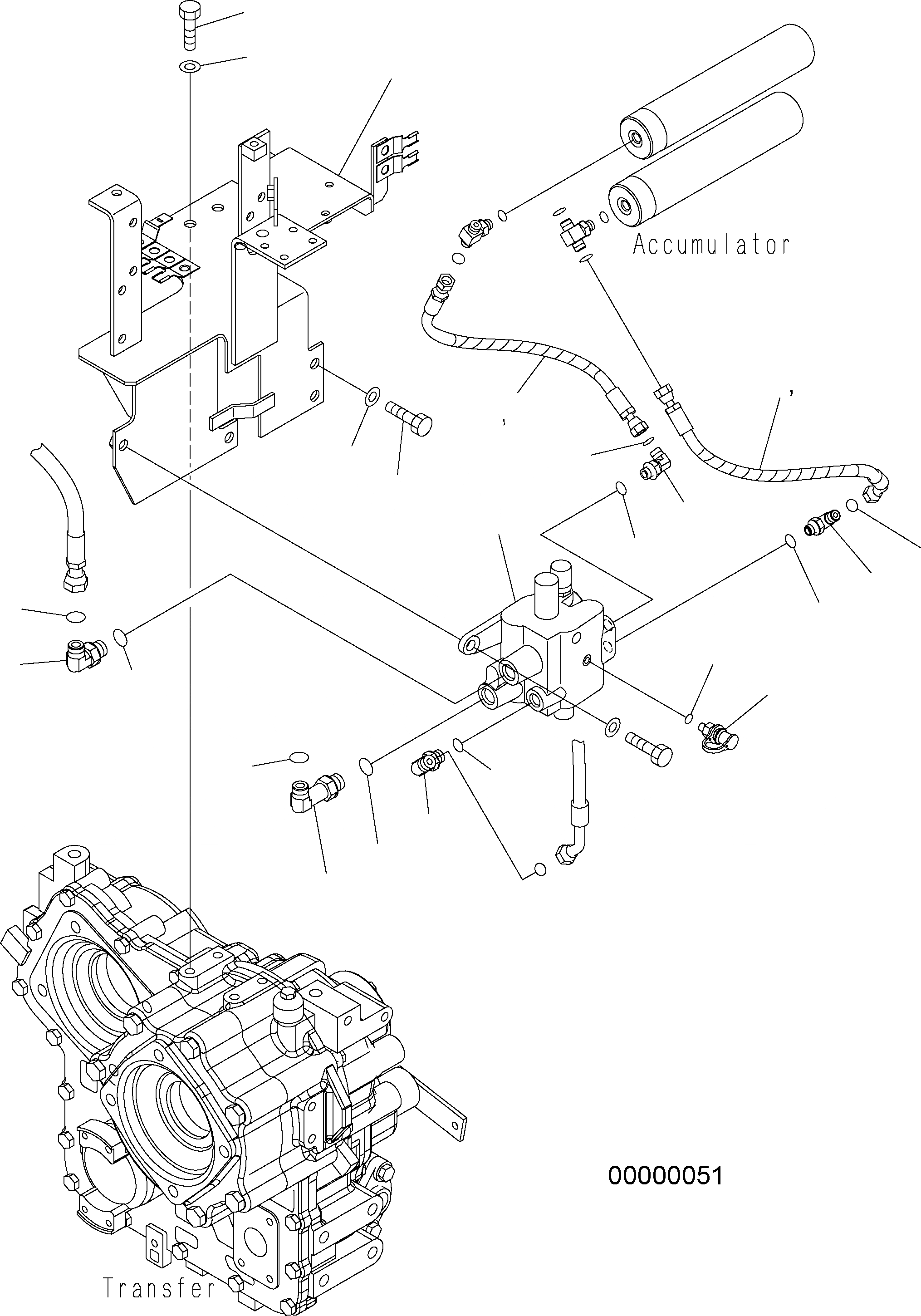 Accumulator

00000051

Transfer