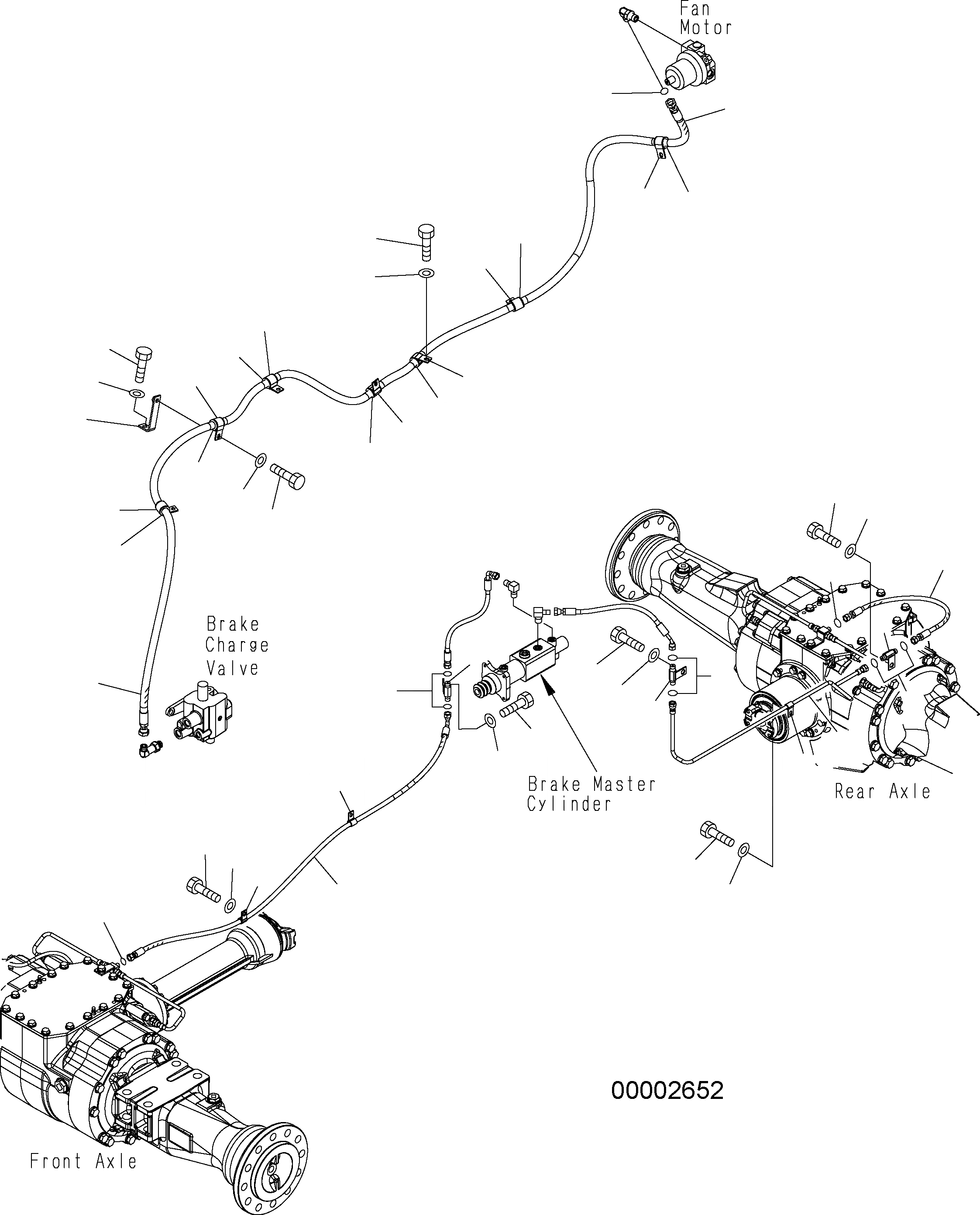 Fan Motor

Brake Charge Valve

Brake Master Cylinder

Rear Axle

00002652

Front Axle