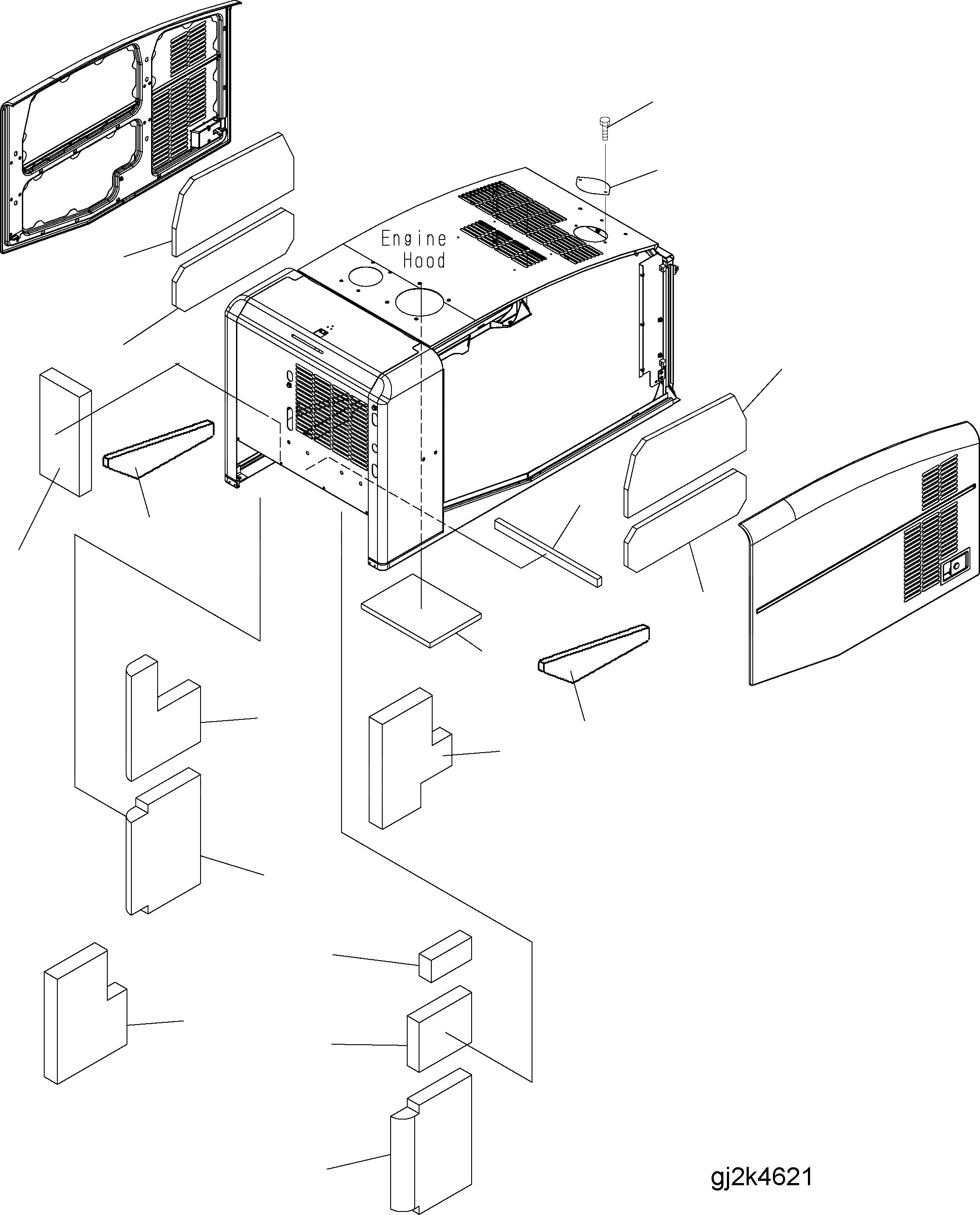 Engine Hood

gj2k4621