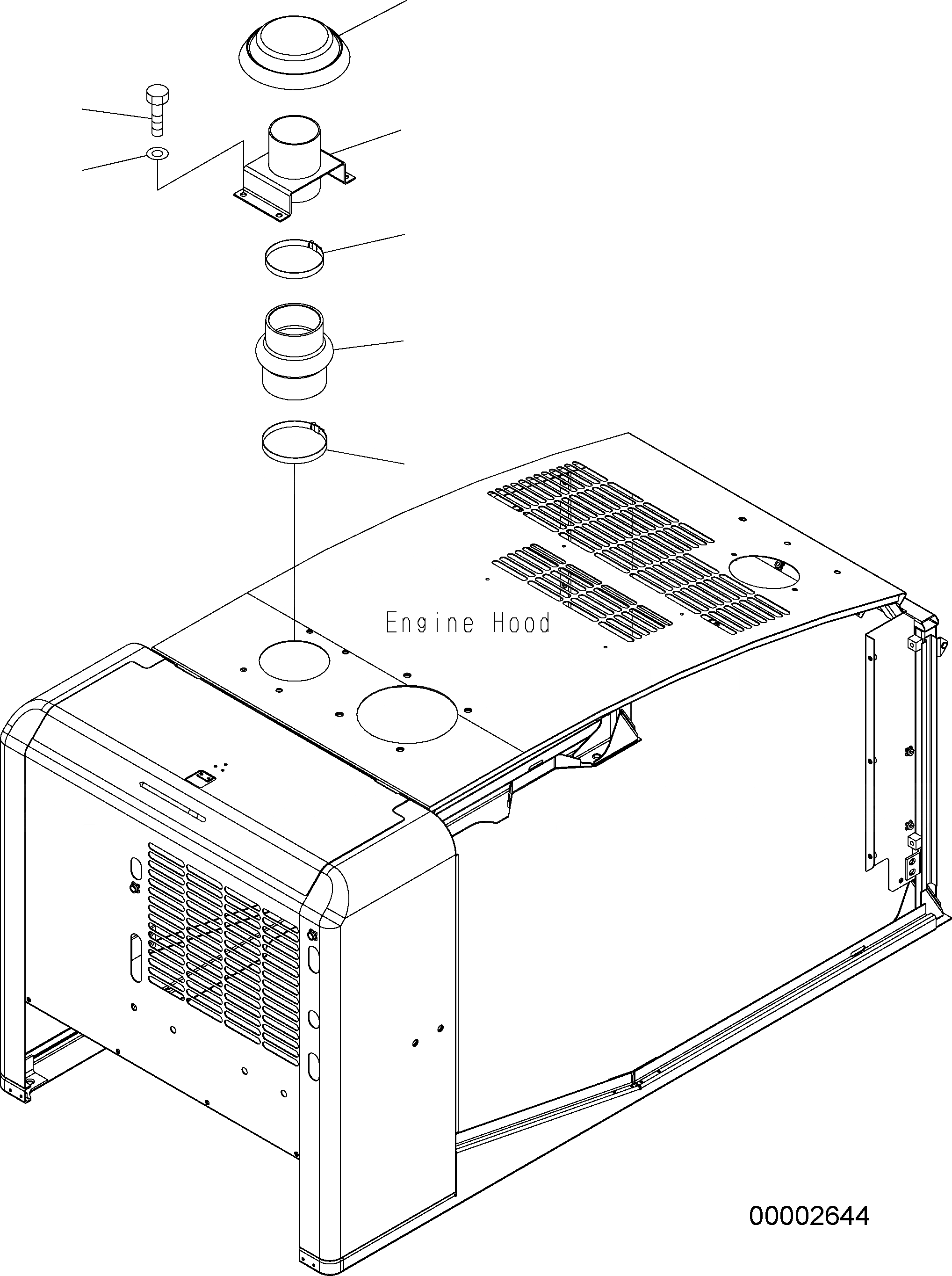 Engine Hood

00002644