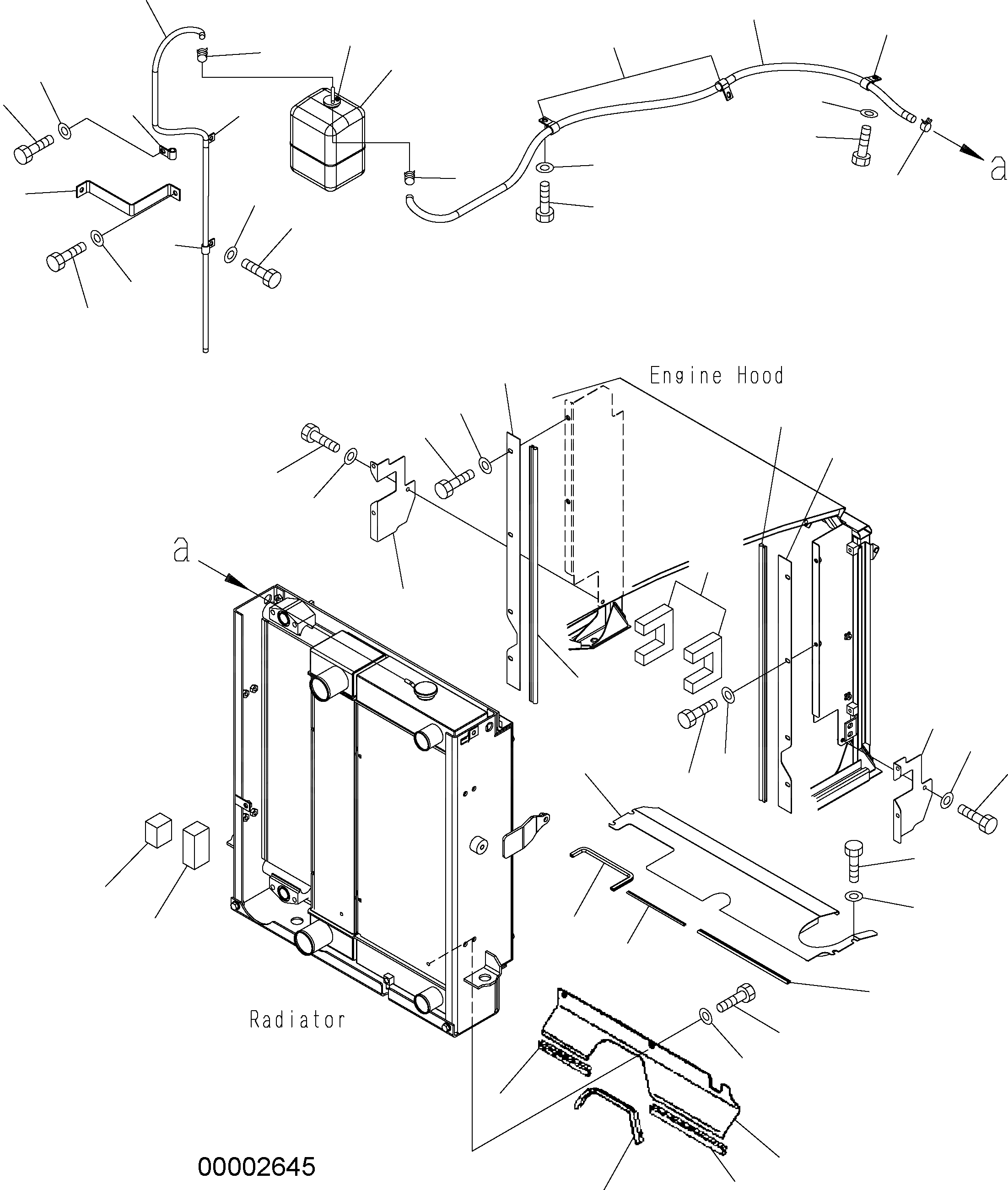 a

Engine Hood

a

Radiator

00002645