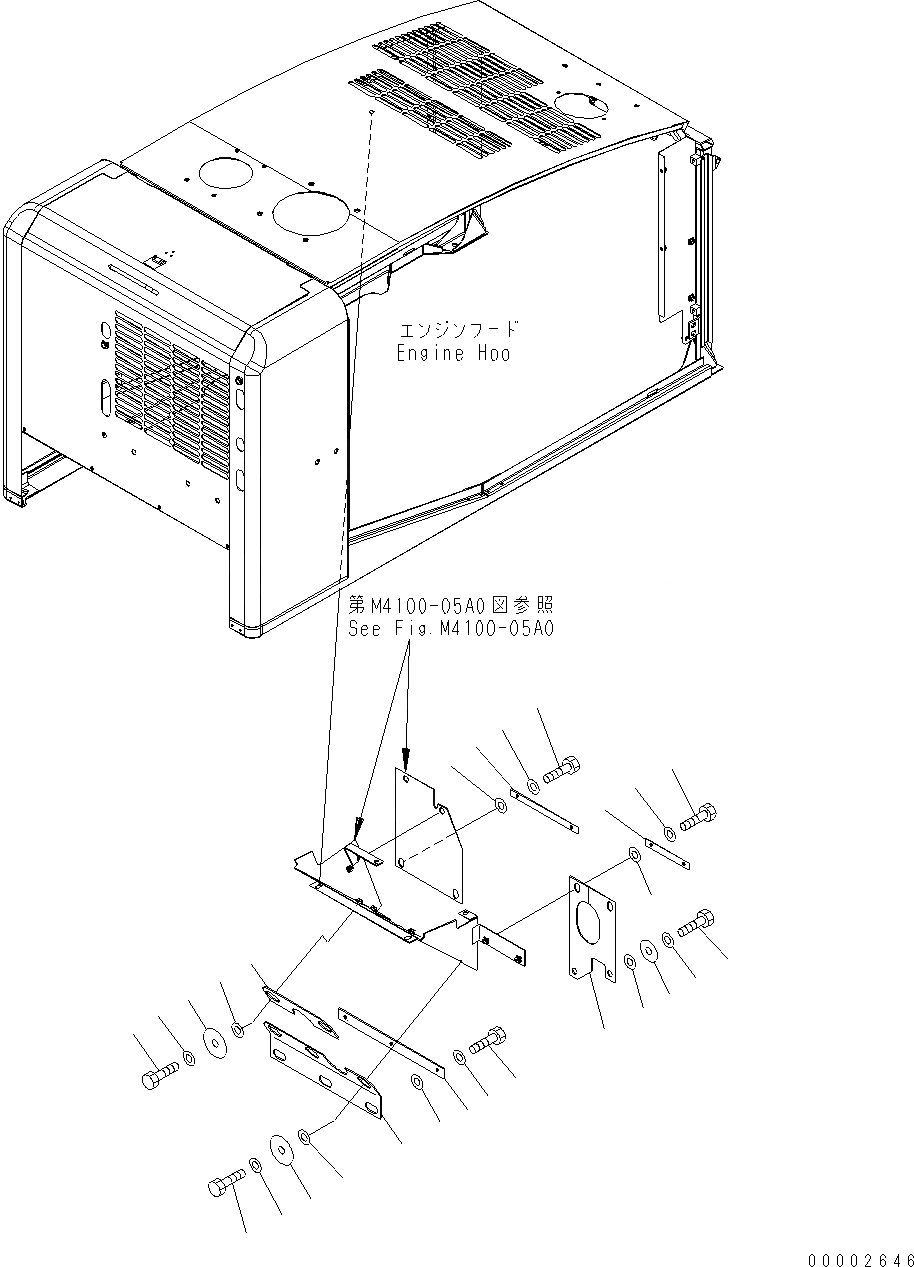 エンジンフード
Engine Hoo

第M4100-05A0図参照
See Fig.M4100-05A0

00002646