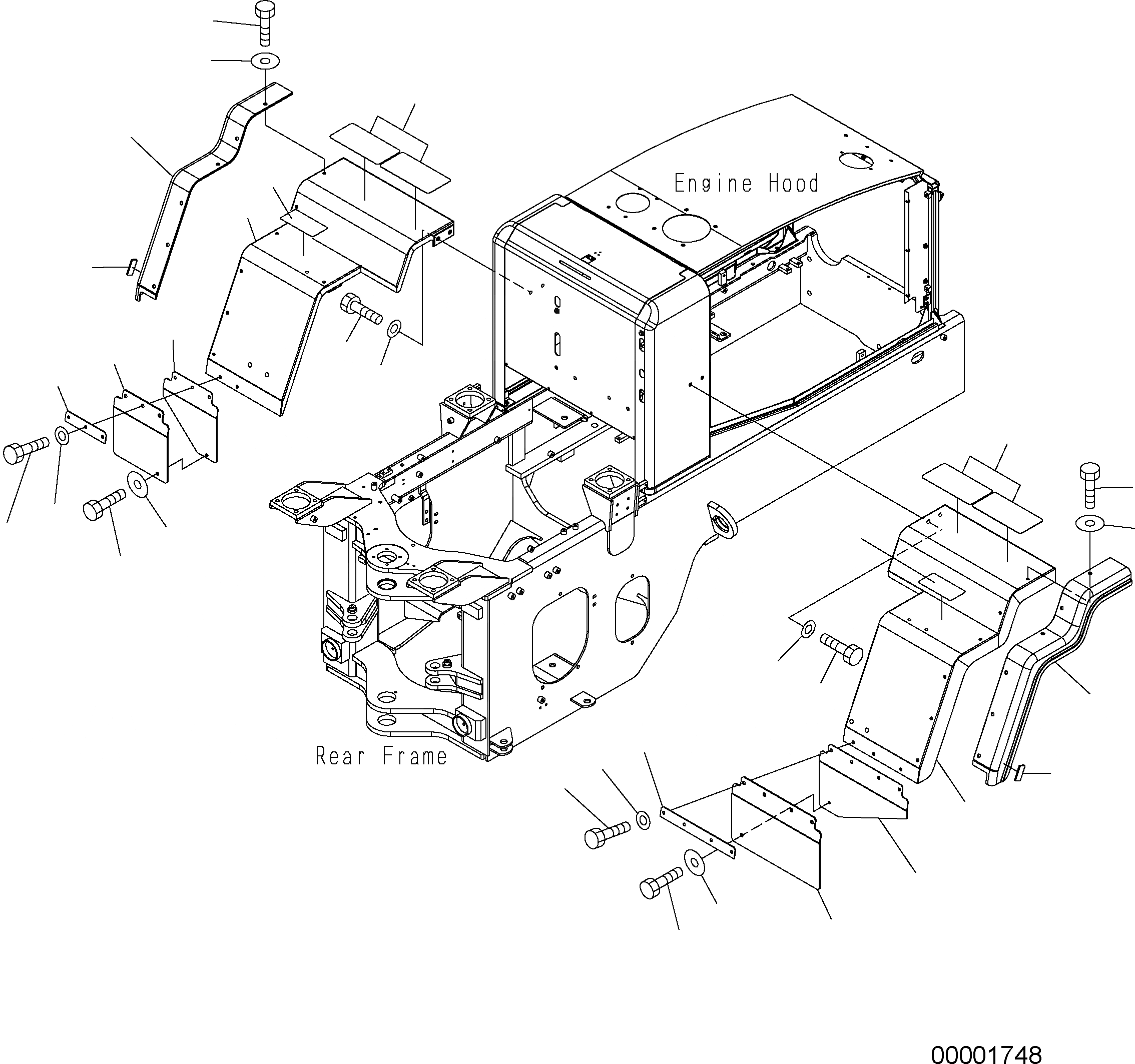 Engine Hood

Rear Frame

00001748