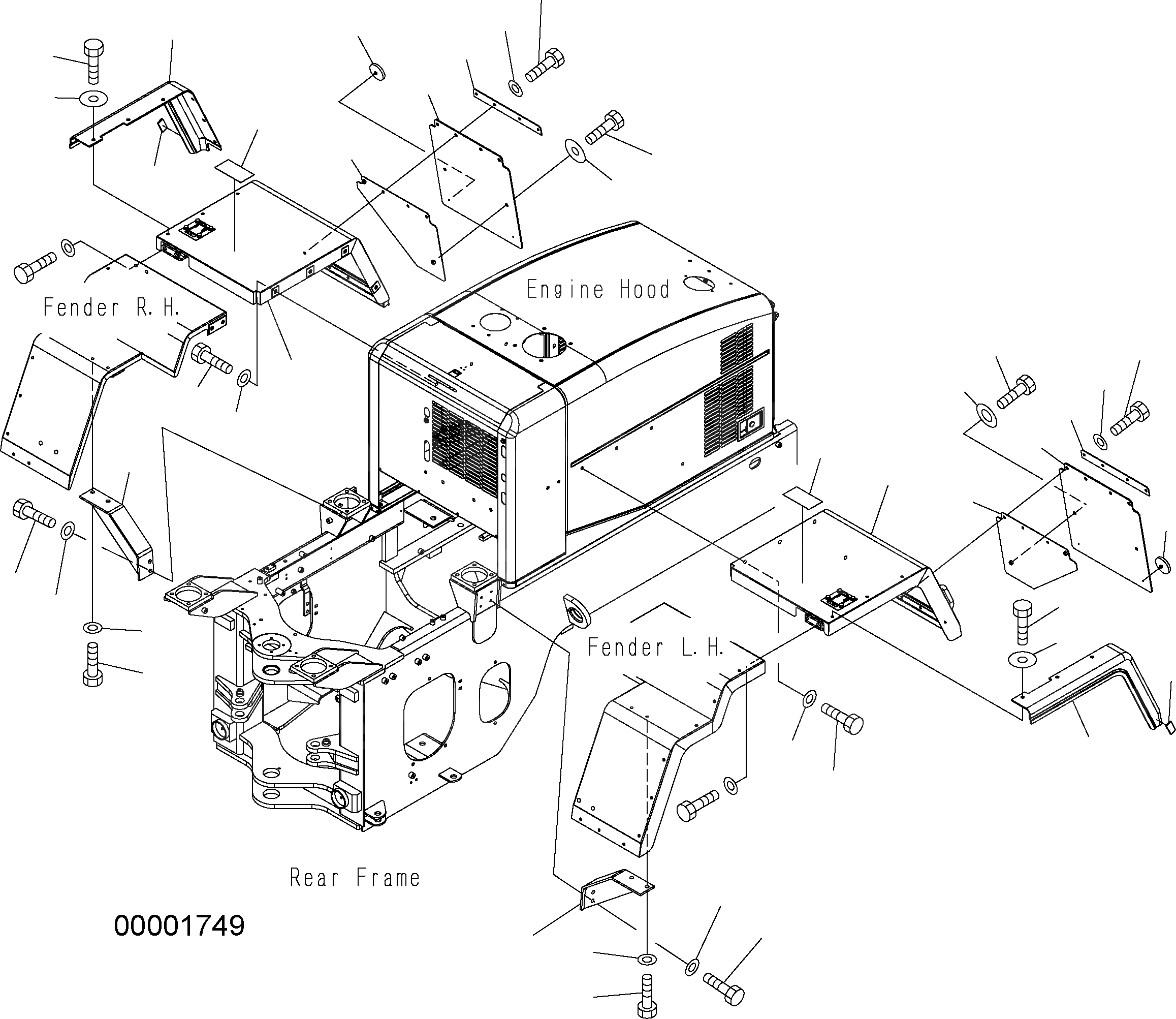 Engine Hood

Fender R.H.

Fender L.H.

Rear Frame

00001749