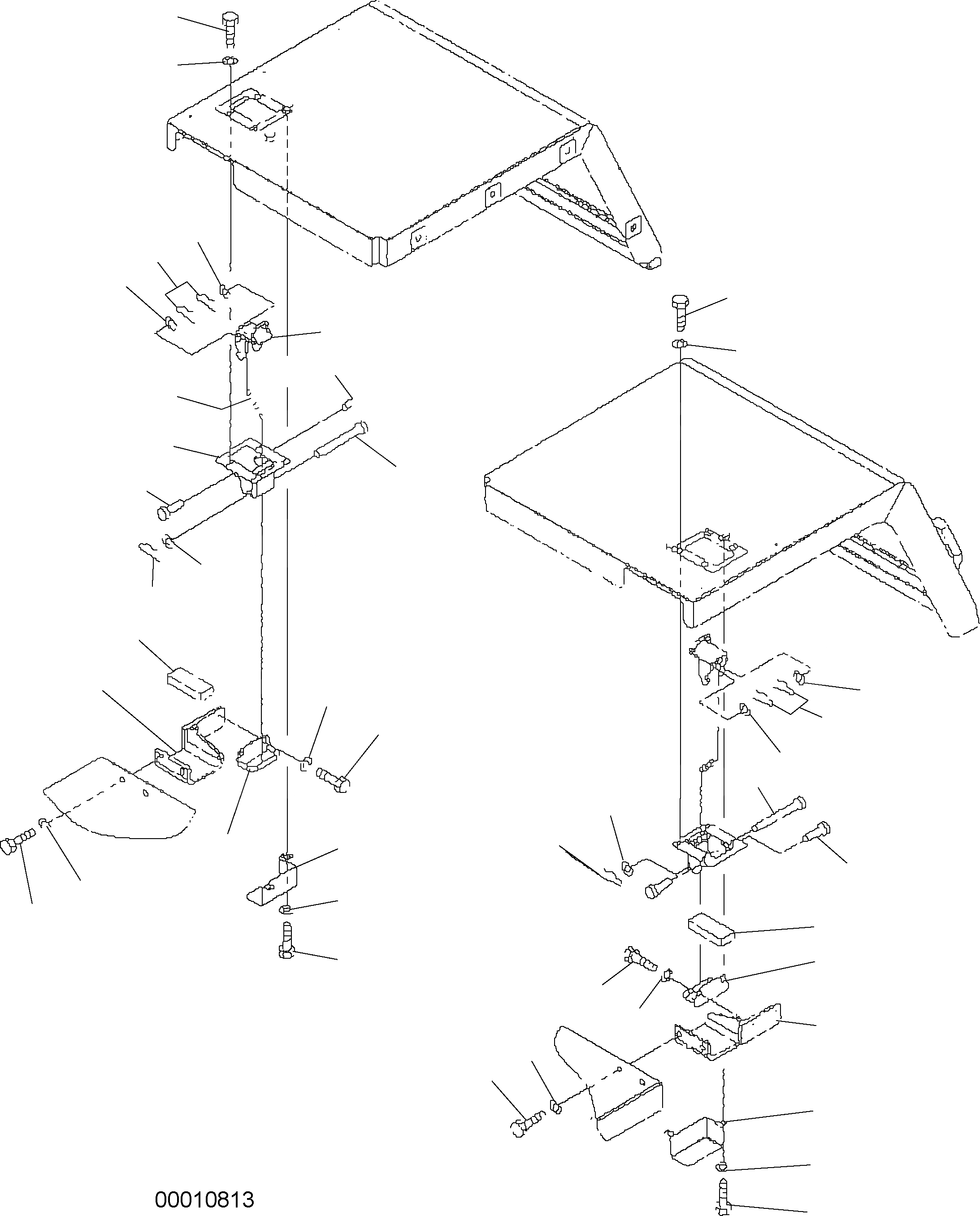 00010813