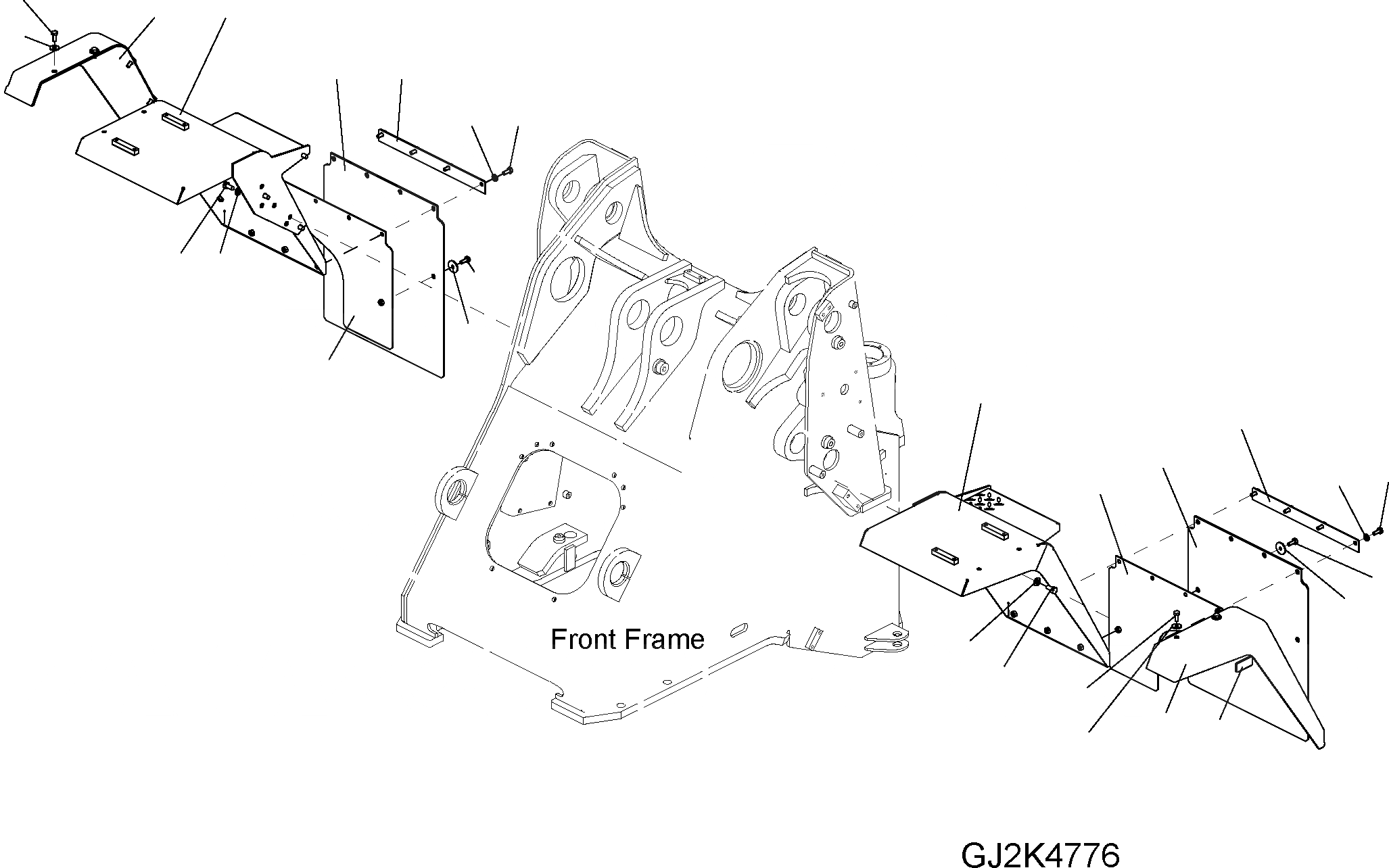 Front Frame

GJ2K4776