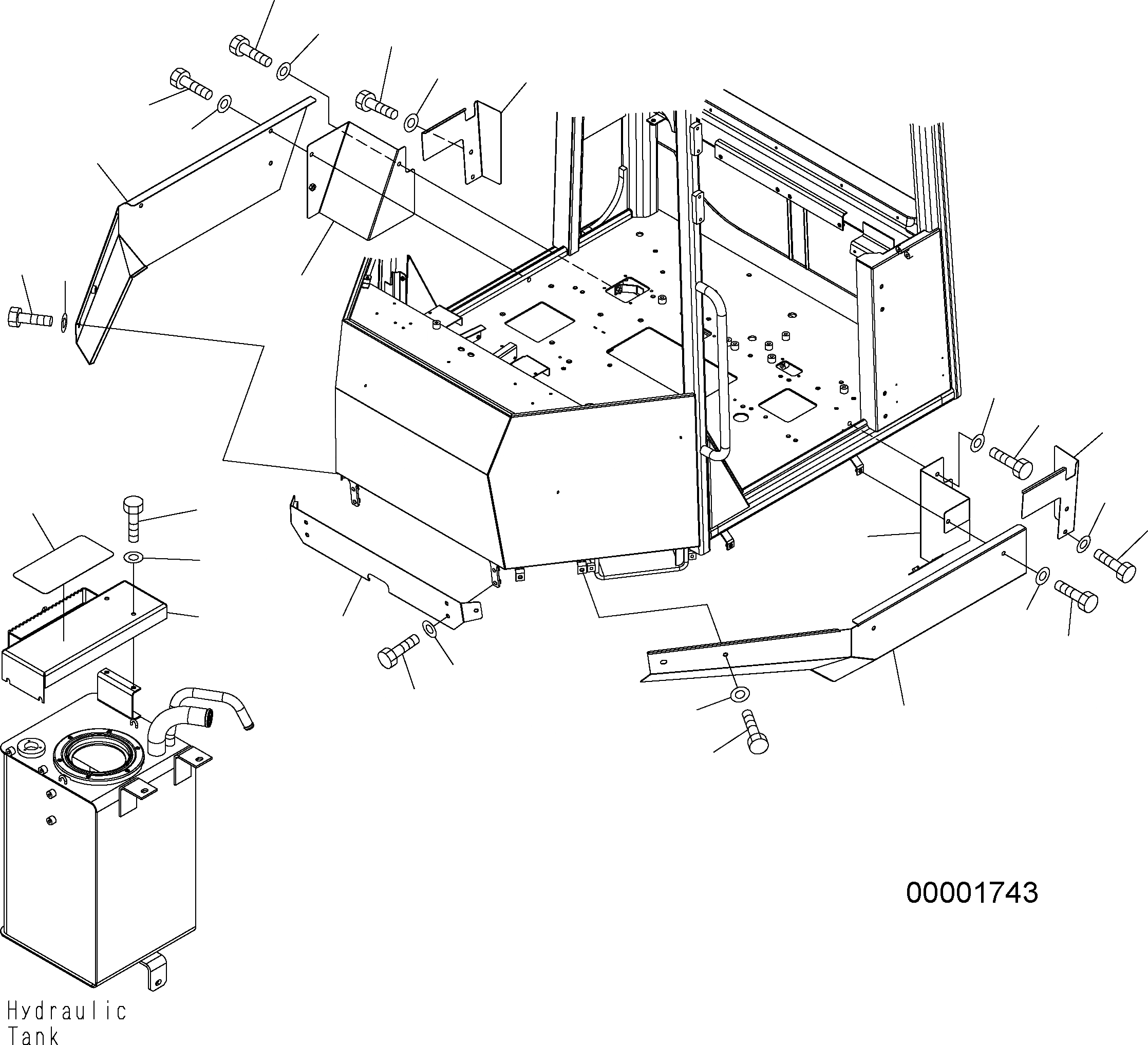 00001743

Hydraulic
Tank