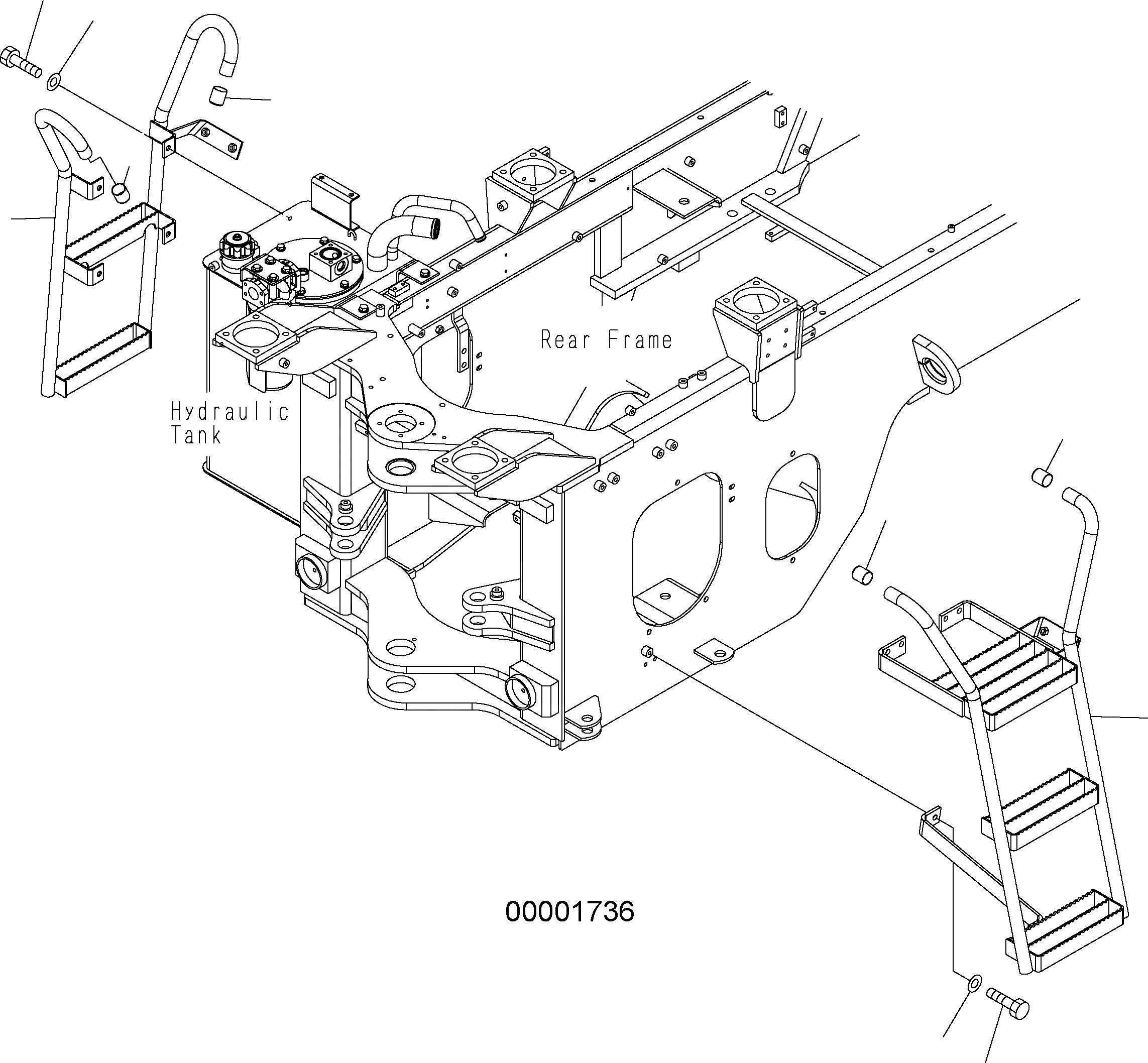 Rear Frame

Hydraulic Tank

00001736