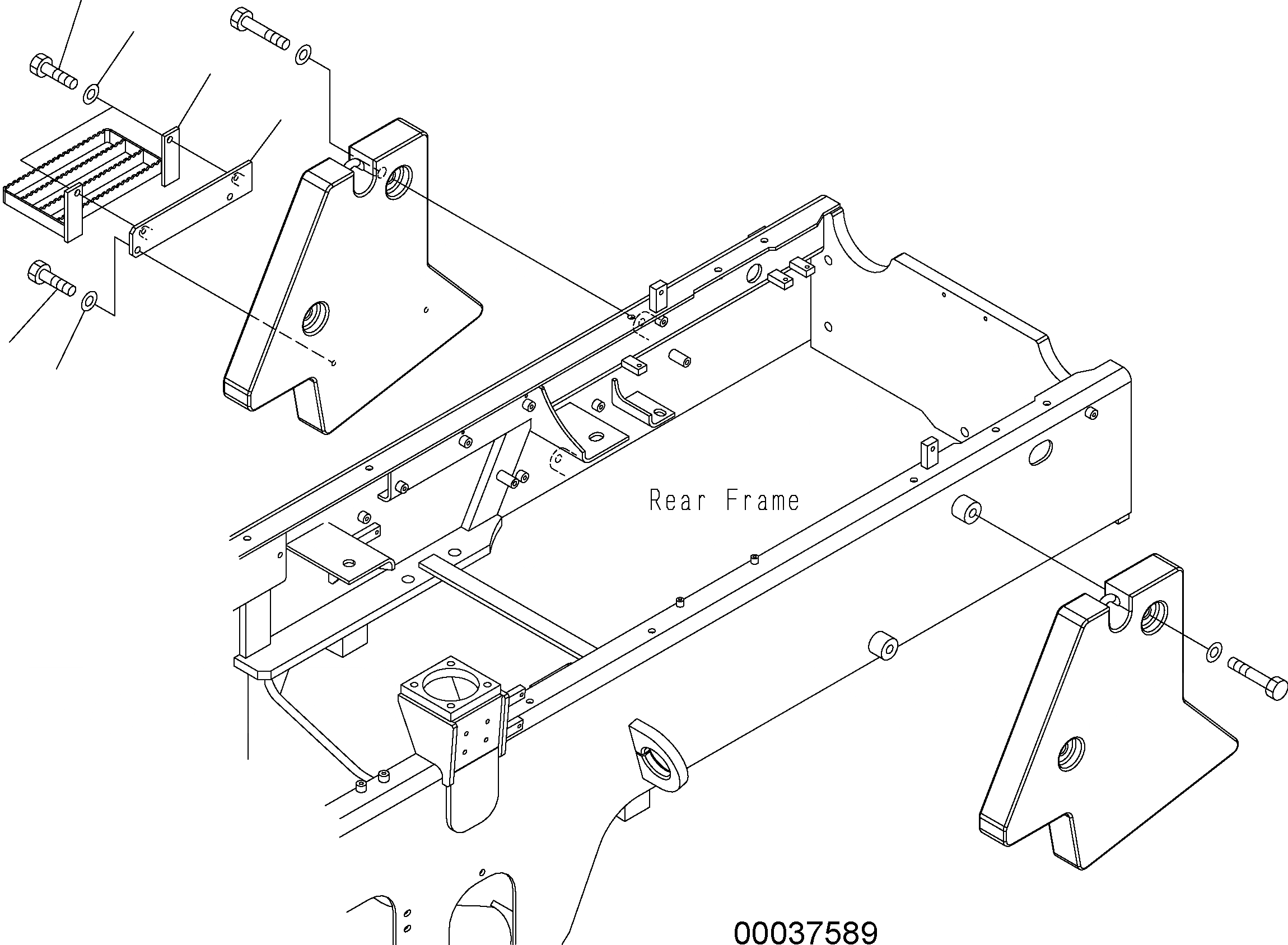 Rear Frame

00037589