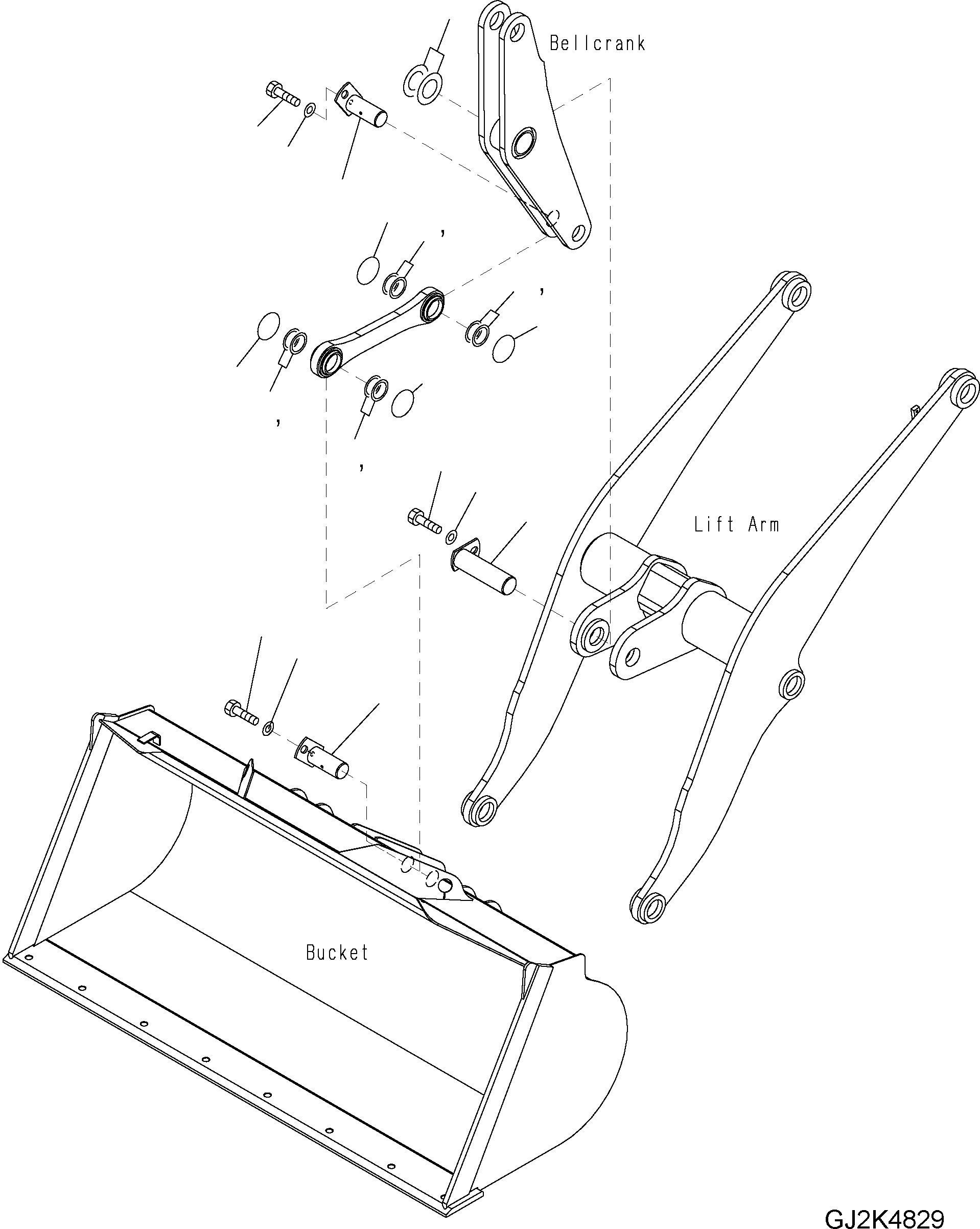 Bellcrank

Lift Arm

Bucket

GJ2K4829