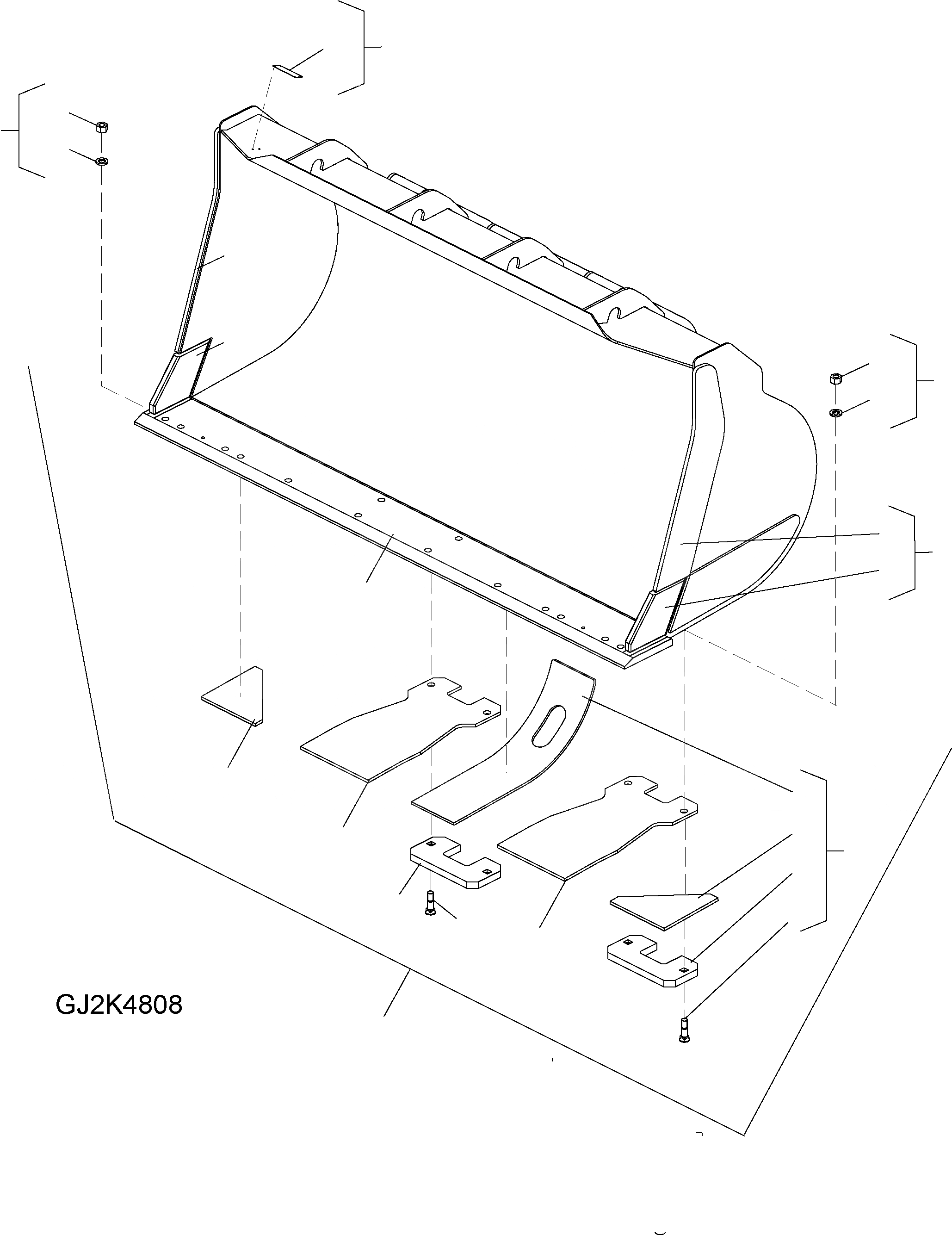 GJ2K4808