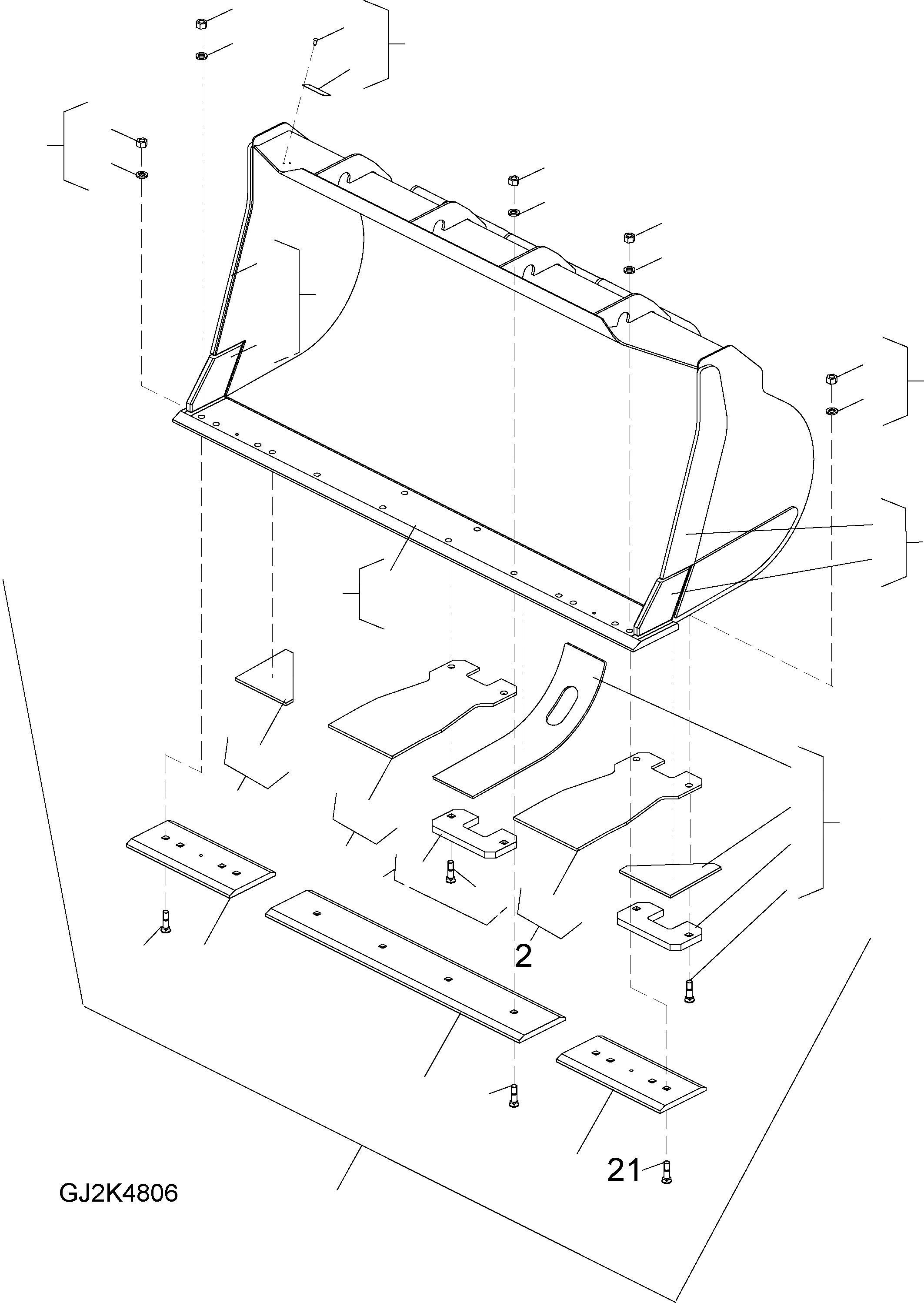 2

21

GJ2K4806