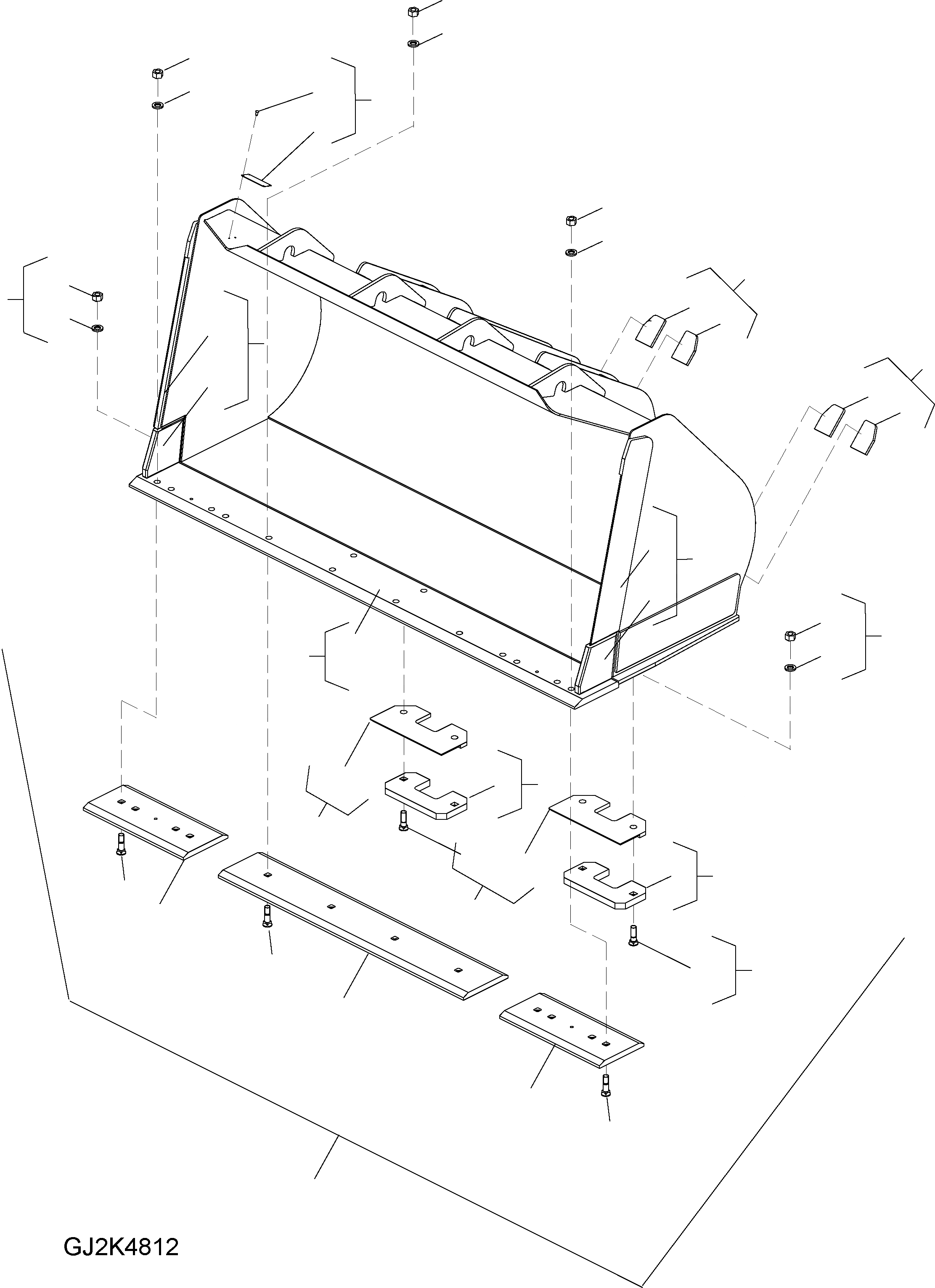 GJ2K4812