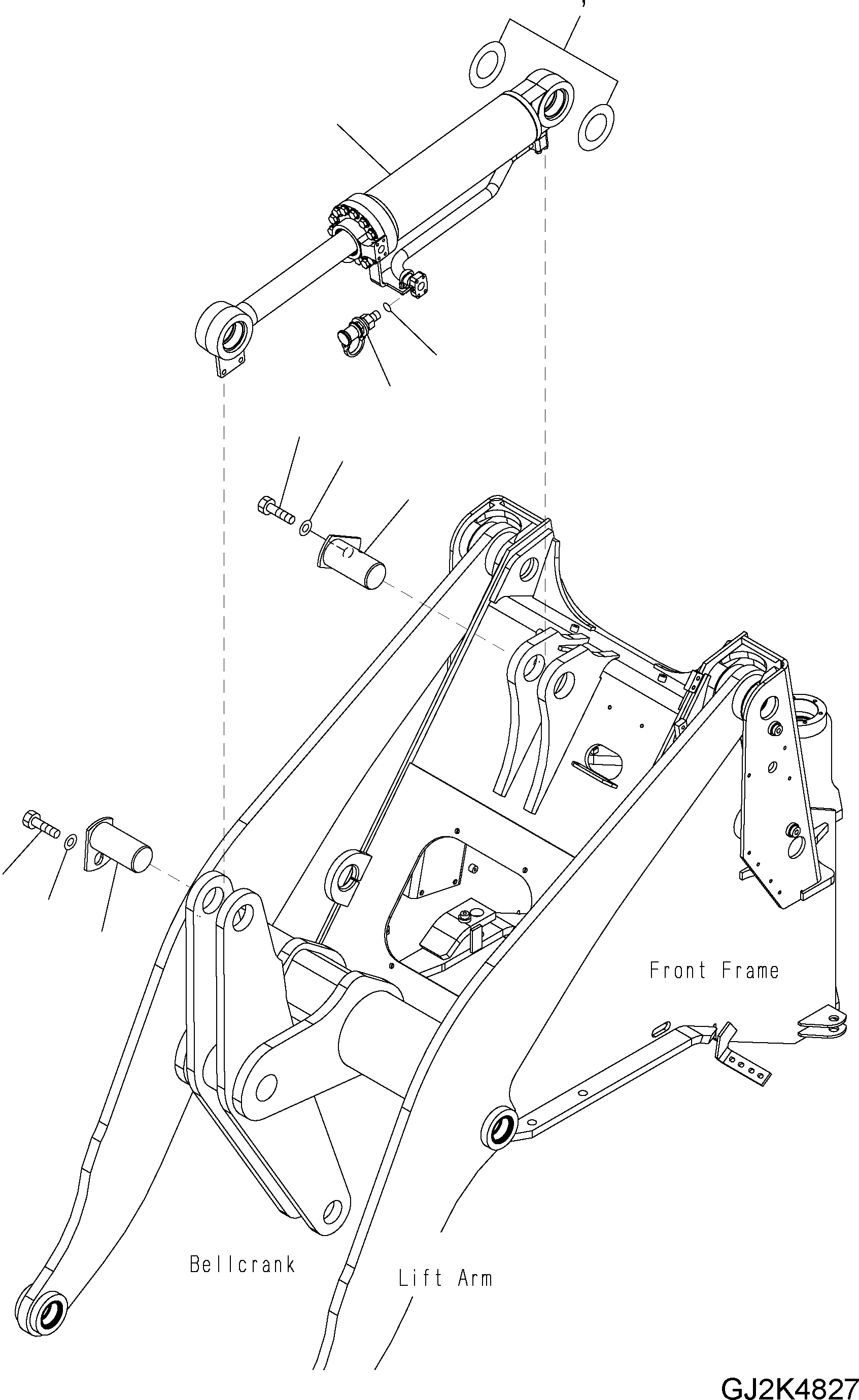 Front Frame

Bellcrank

Lift Arm

GJ2K4827