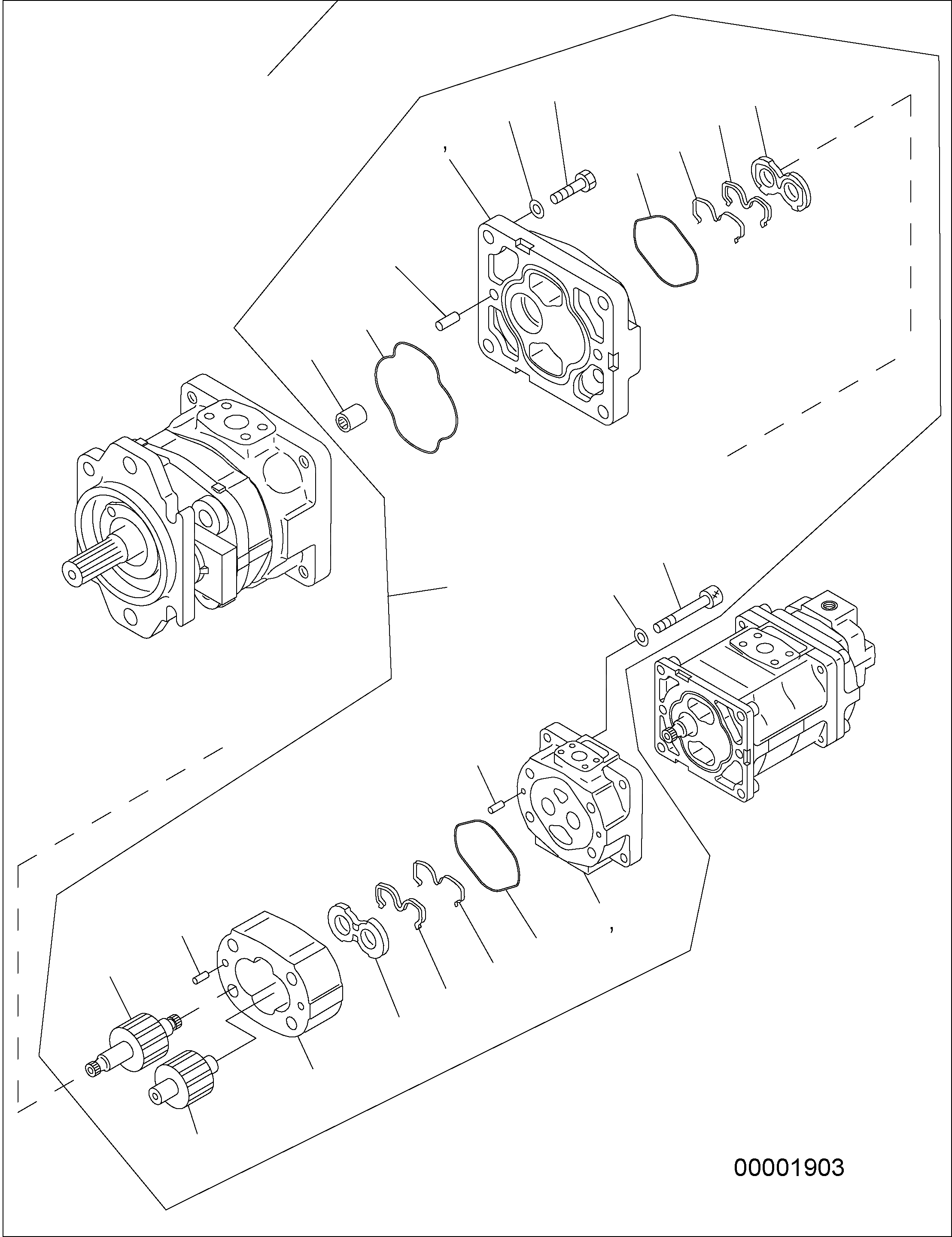 00001903