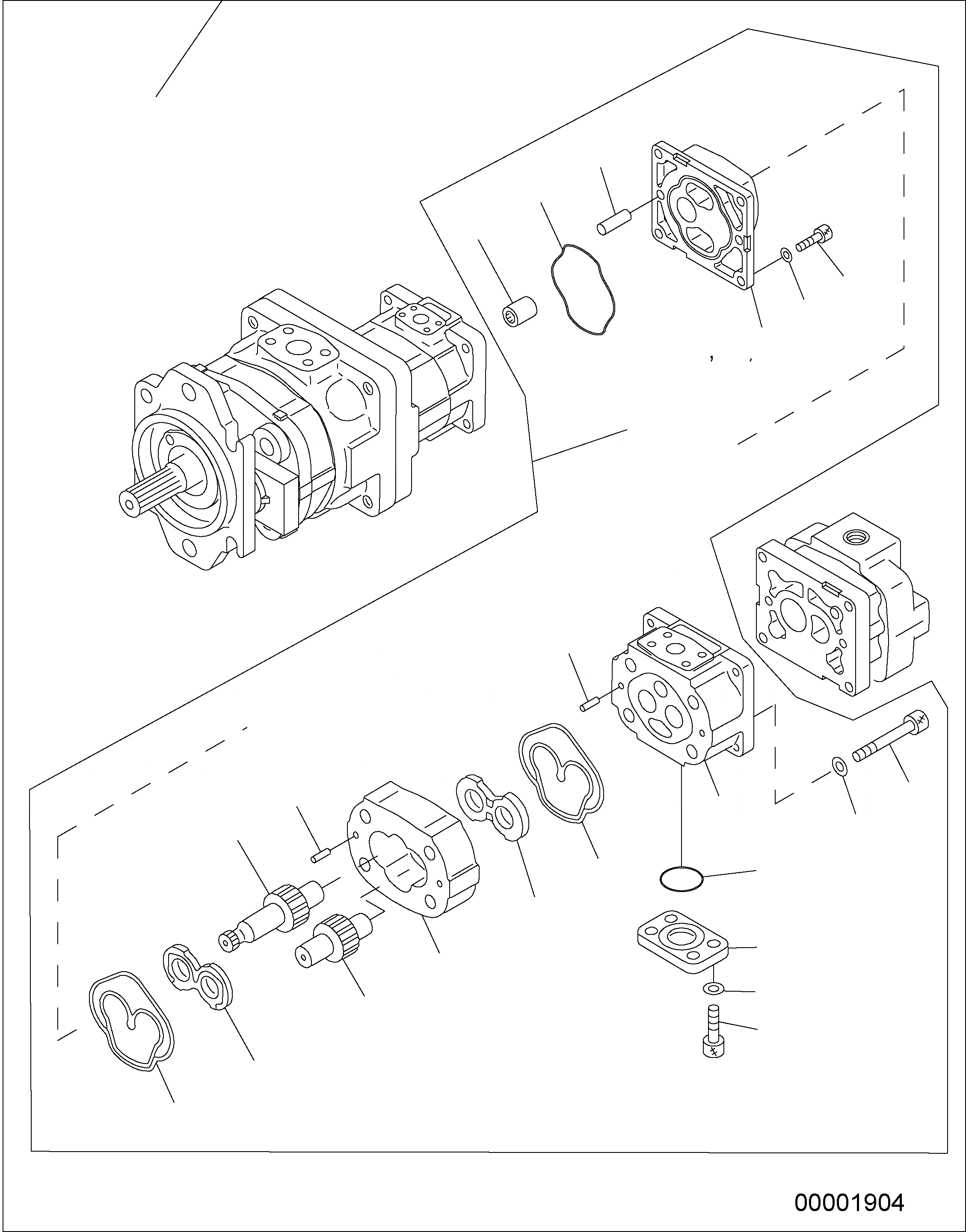 00001904