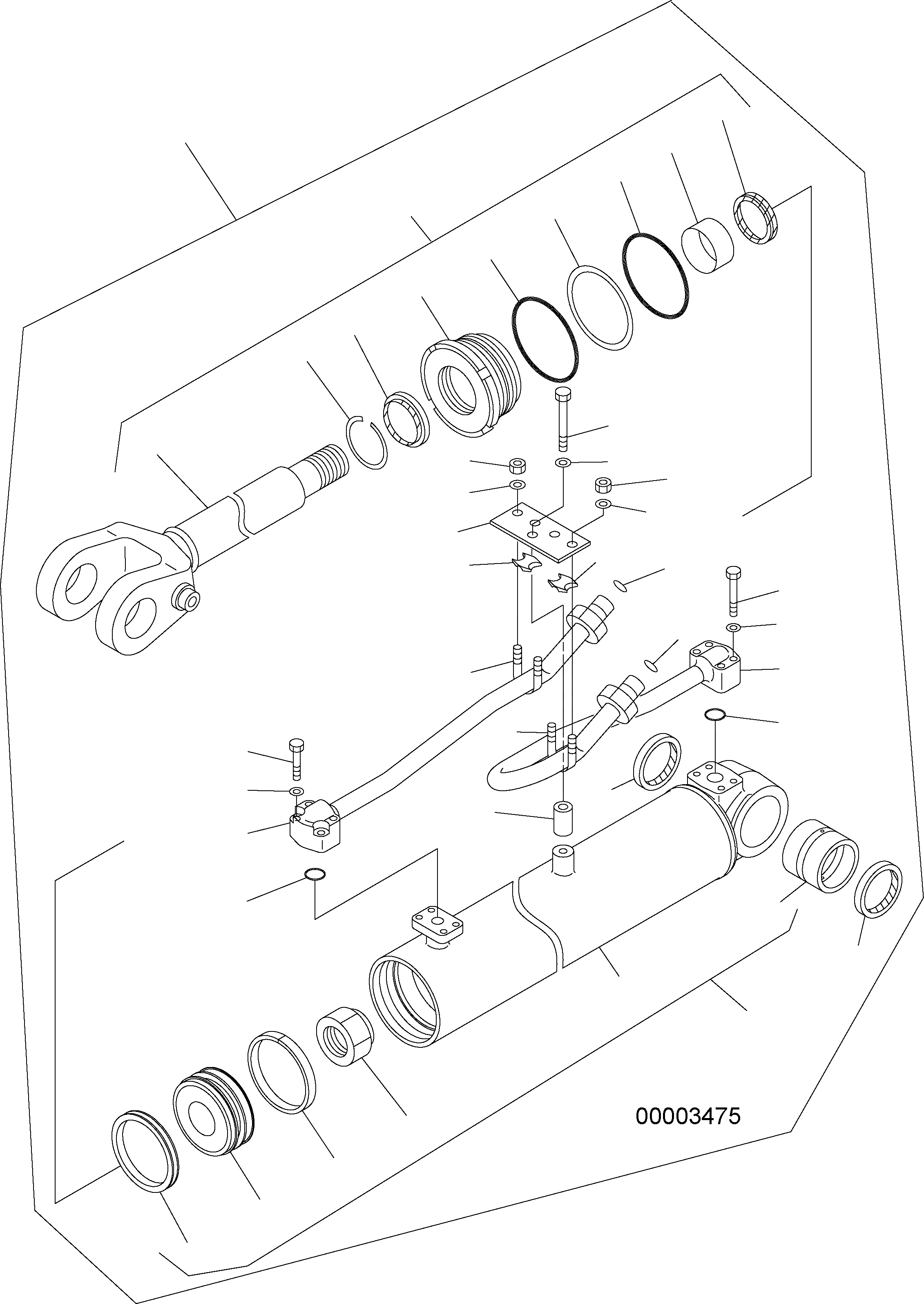 00003475