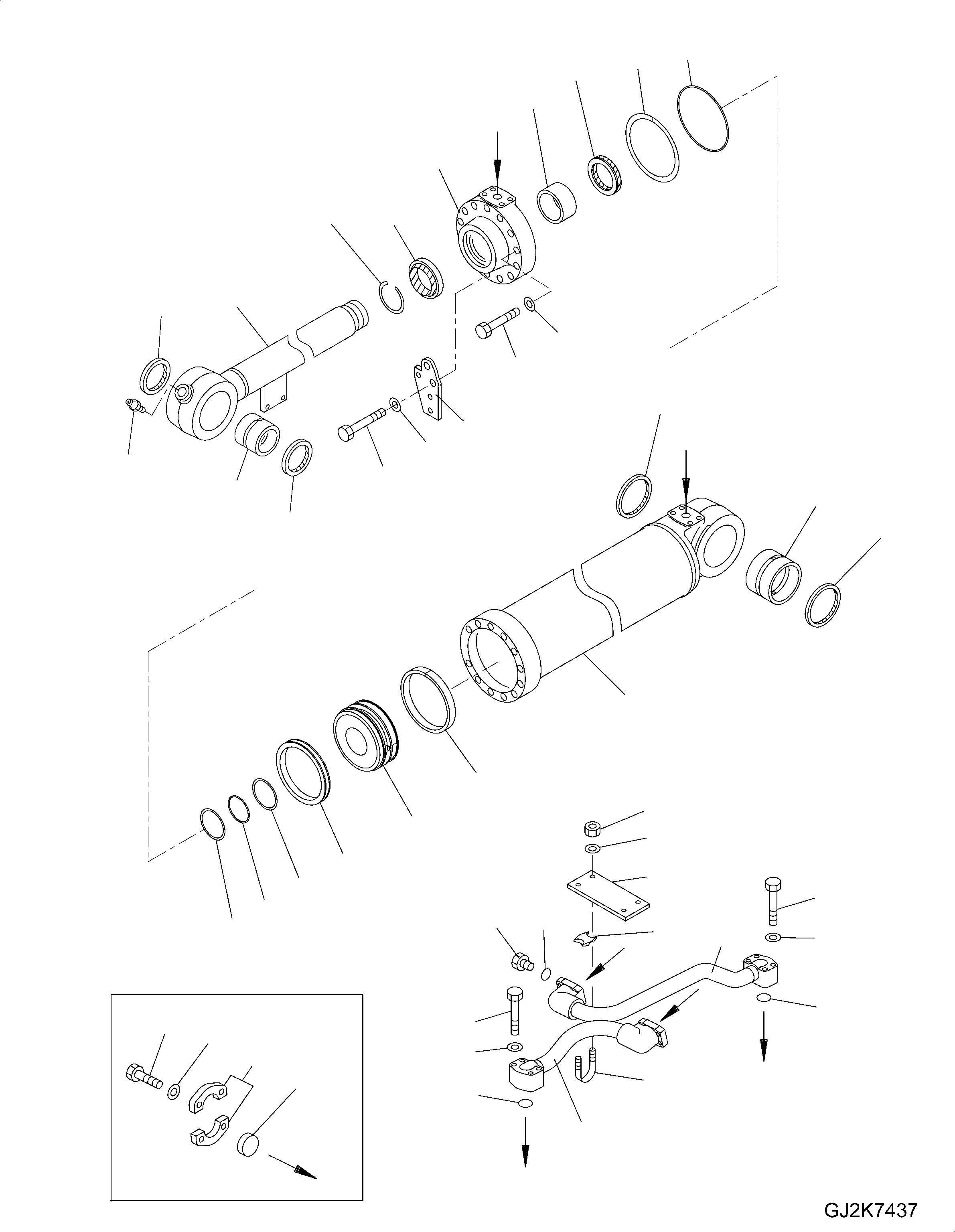 GJ2K7437