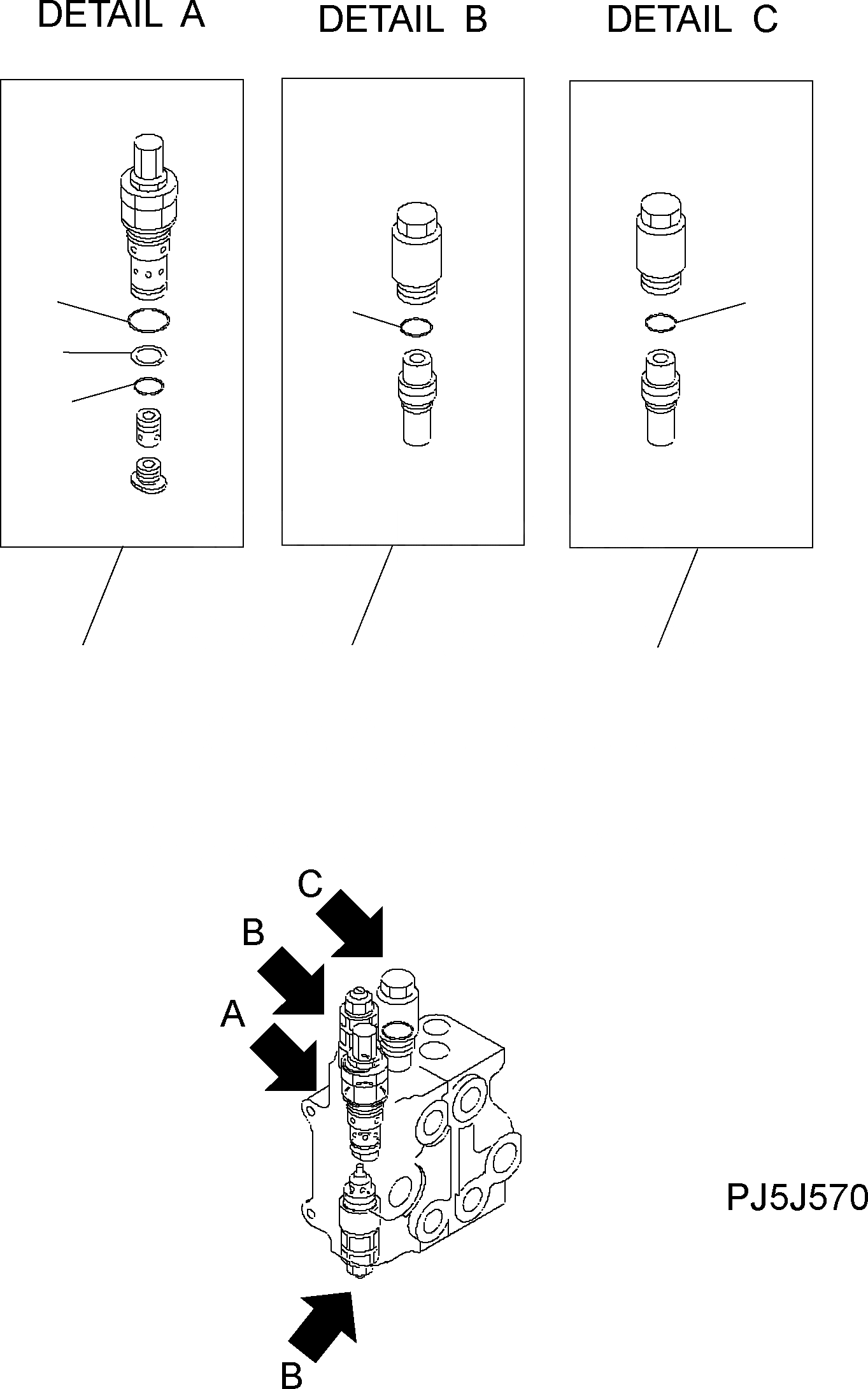 DETAIL A

DETAIL B

DETAIL C

C

B

A

B

PJ5J570