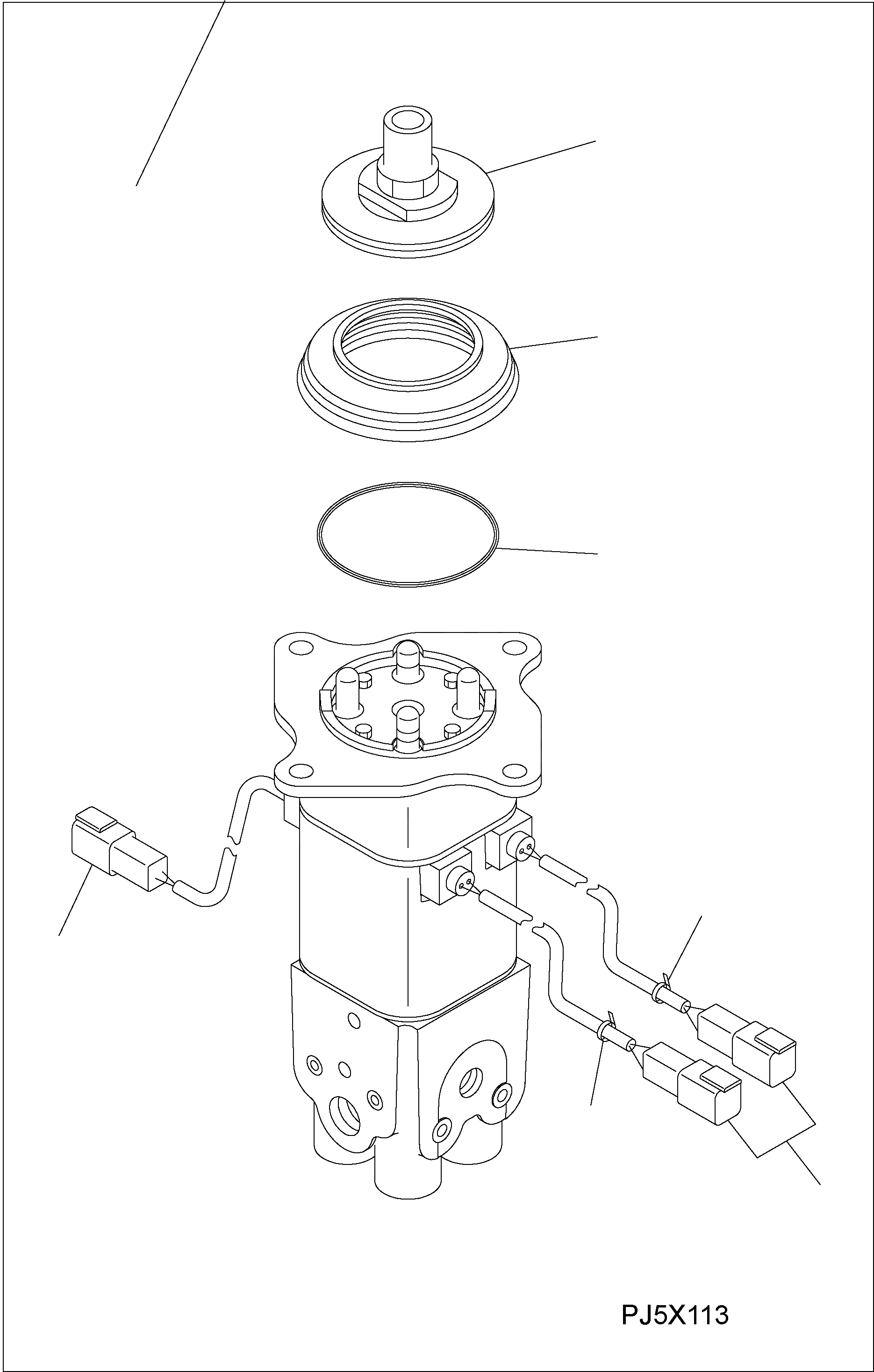 PJ5X113