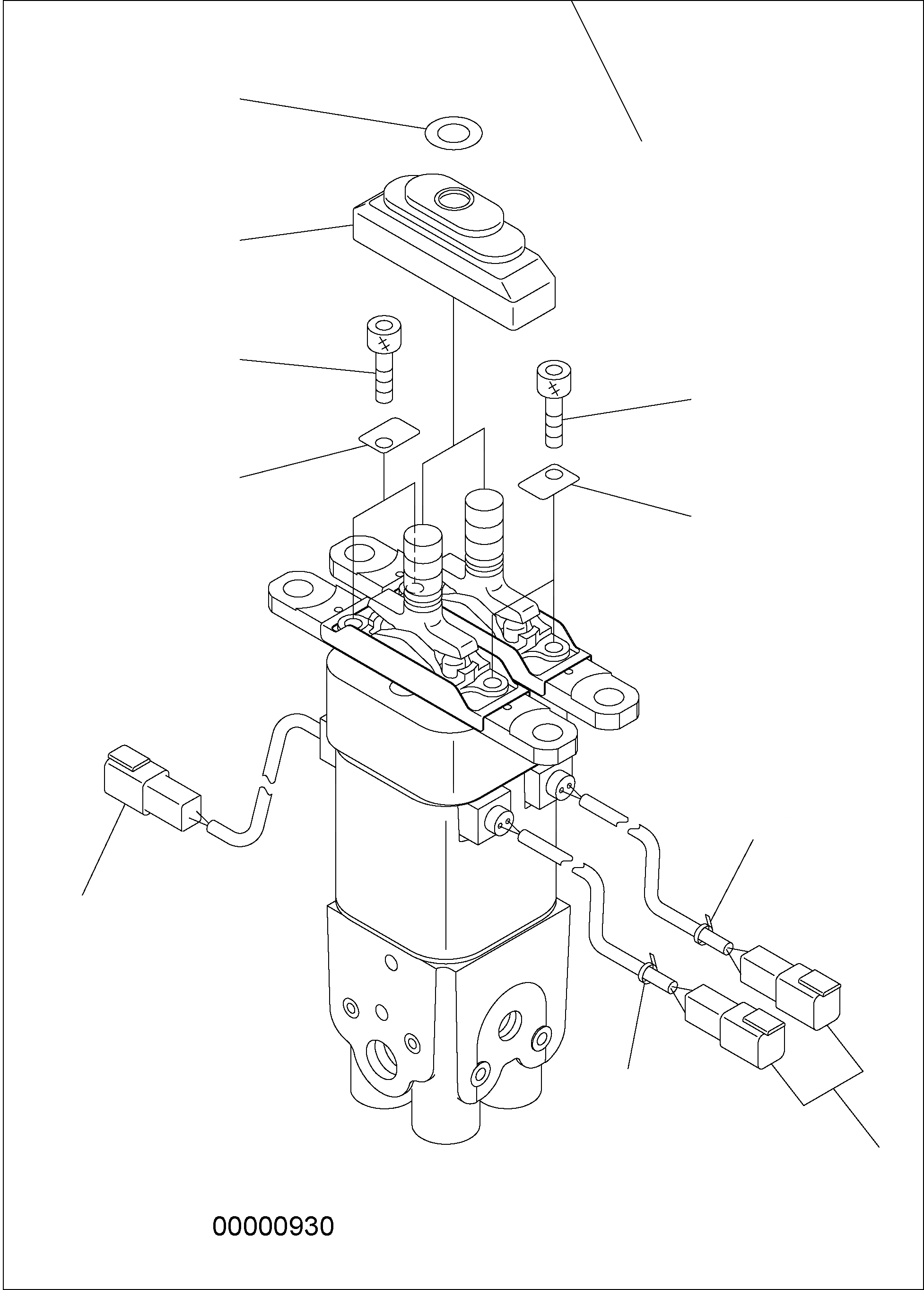 00000930