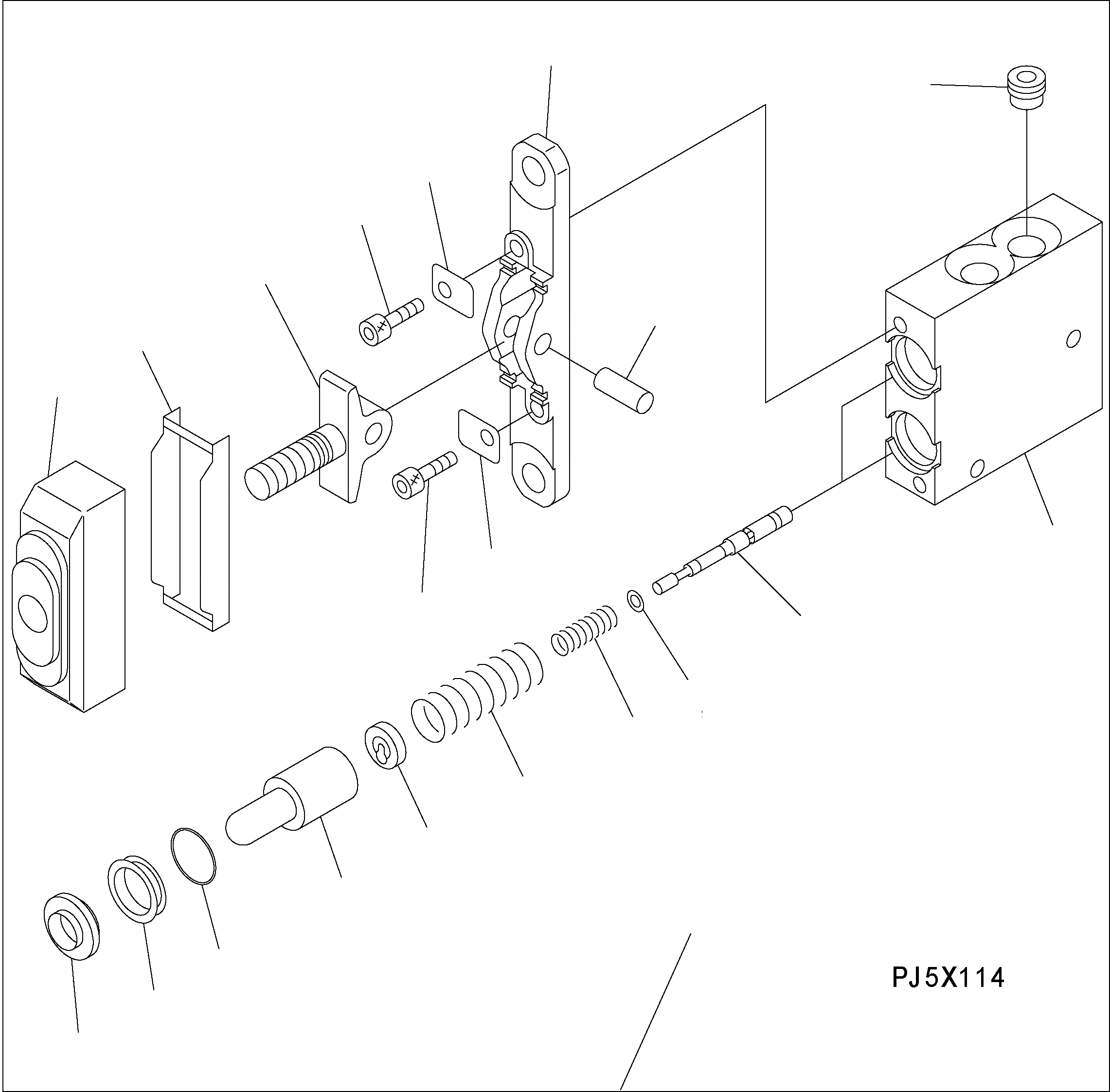 PJ5X114