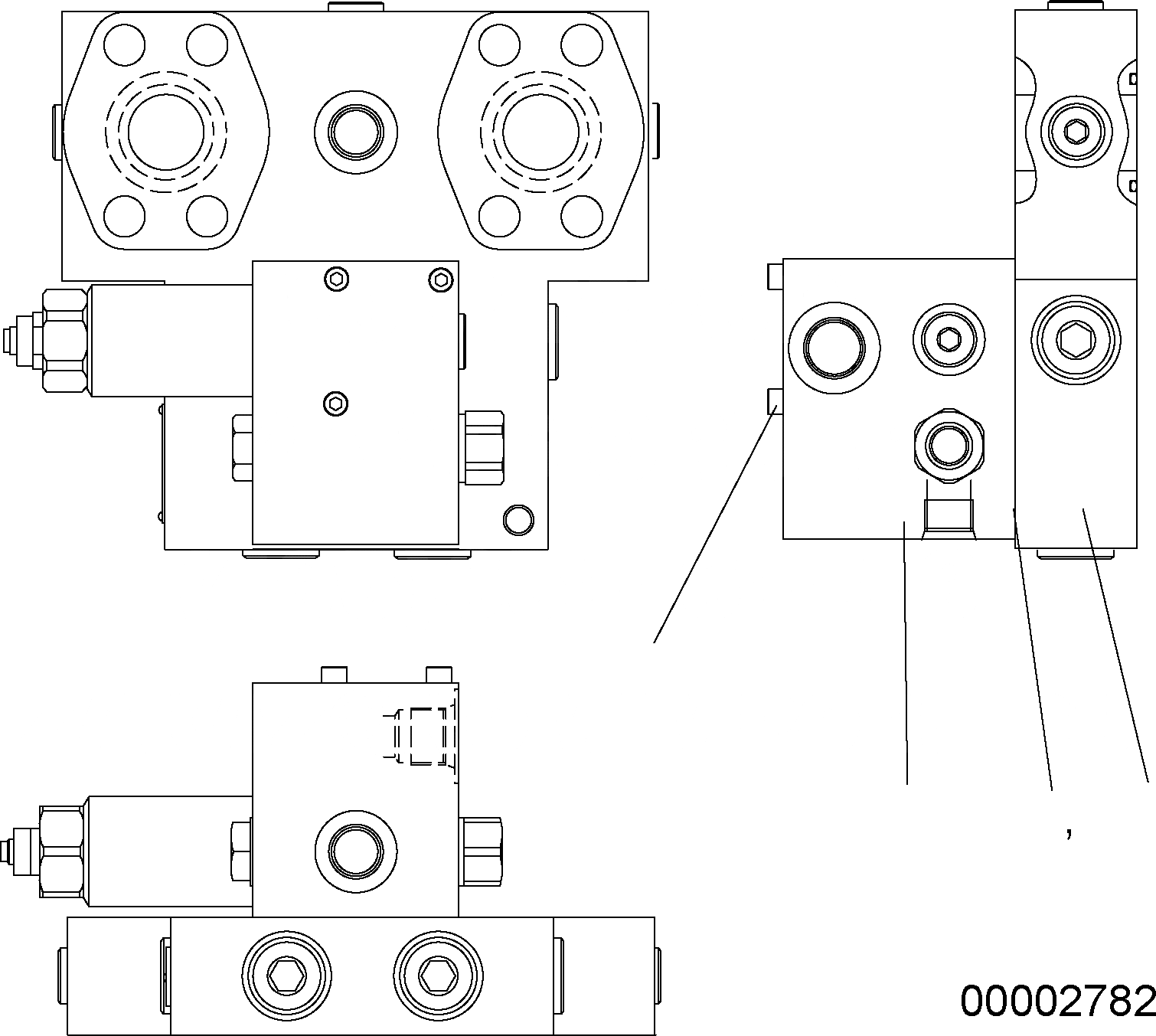 ,

00002782