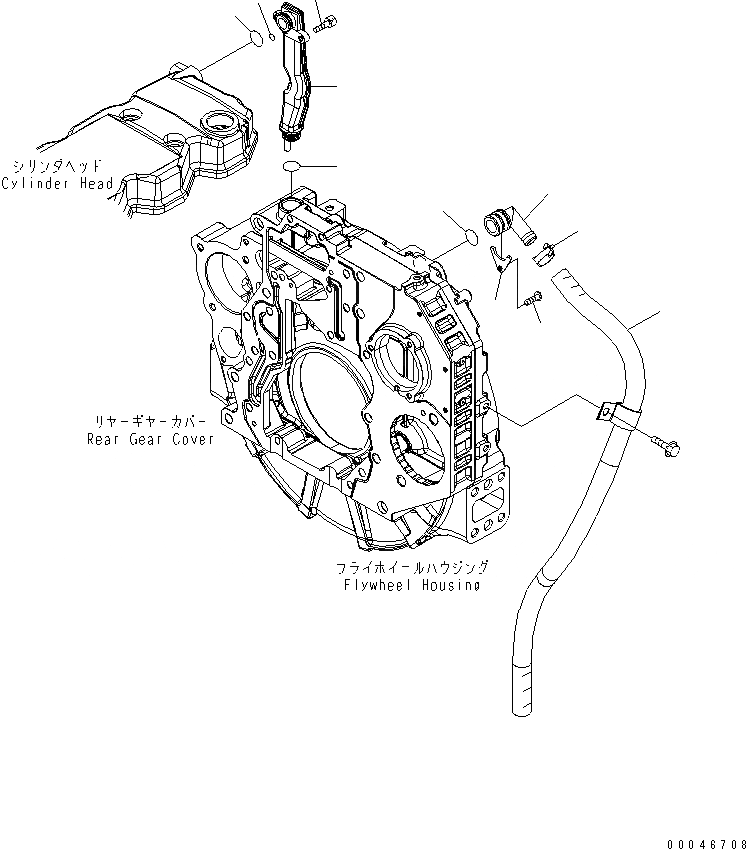 シリンダヘッド
Cylinder Head

リヤーギヤーカバー
Rear Gear Cover

フライホイールハウジング
Flywheel Housing

00046708