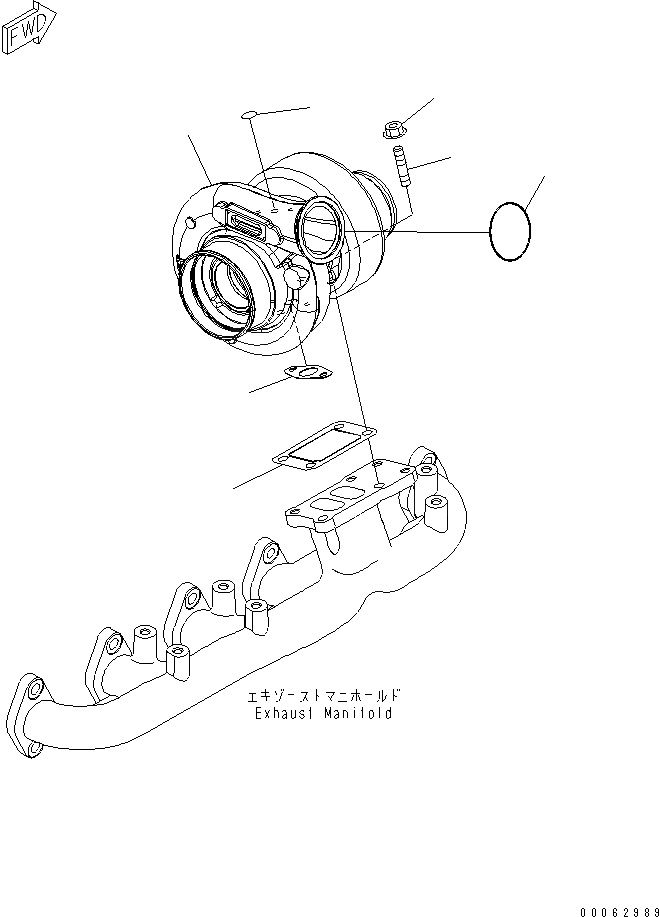 FWD

エキゾーストマニホールド
Exhaust Manifold

00062989