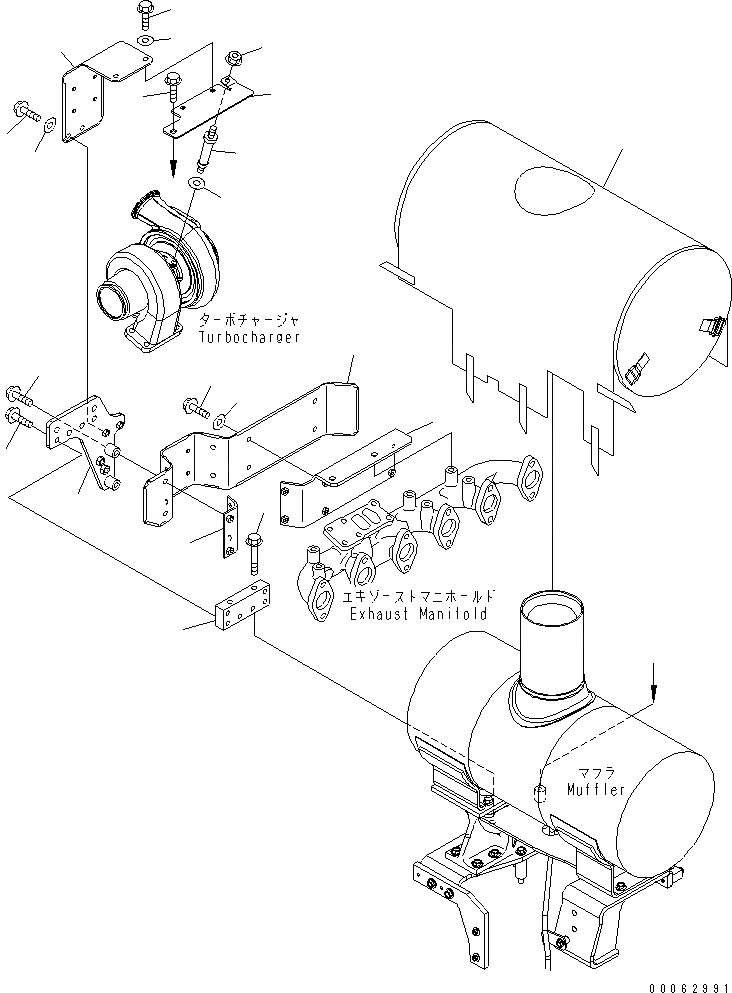 ターボチャージャ
Turbocharger

エキゾーストマニホールド
Exhaust Manifold

マフラ
Muffler

00062991