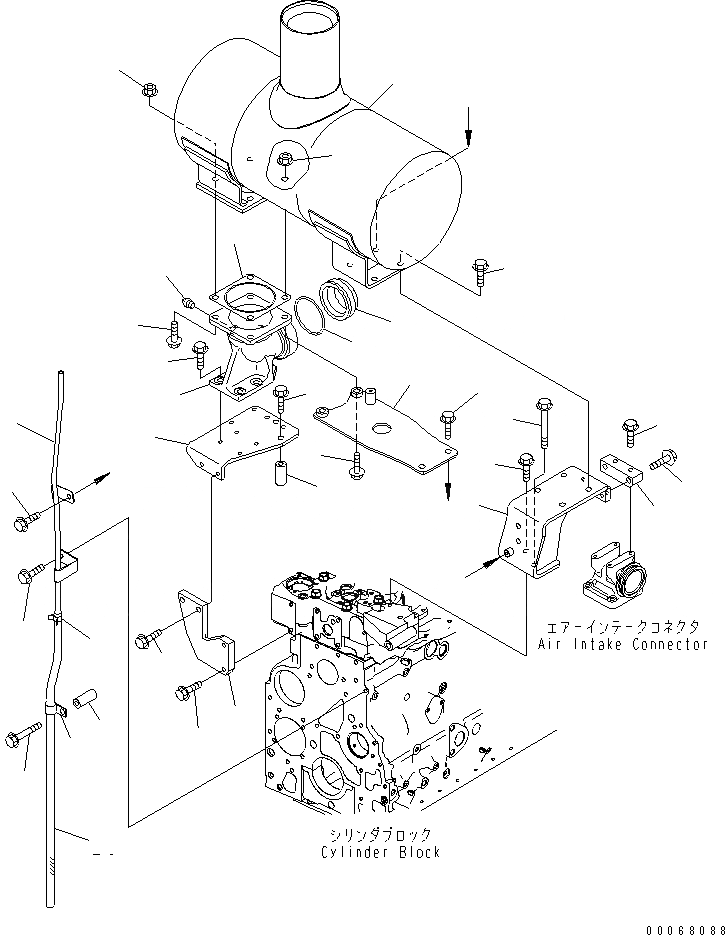 エアーインテークコネクタ
Air Intake Connector

シリンダブロック
Cylinder Block

00068088