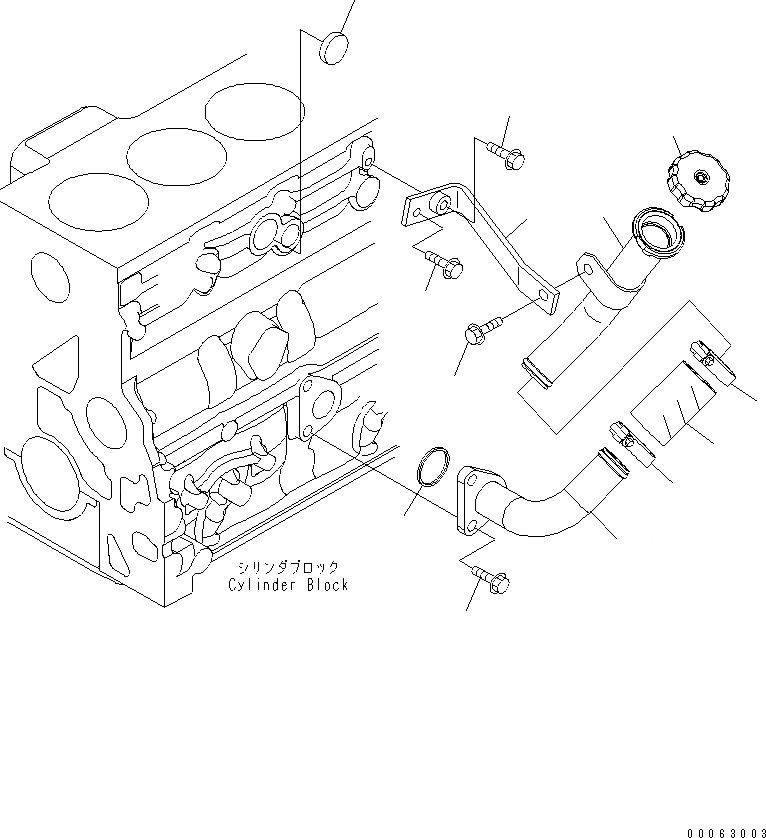 シリンダブロック
Cylinder Block

00063003