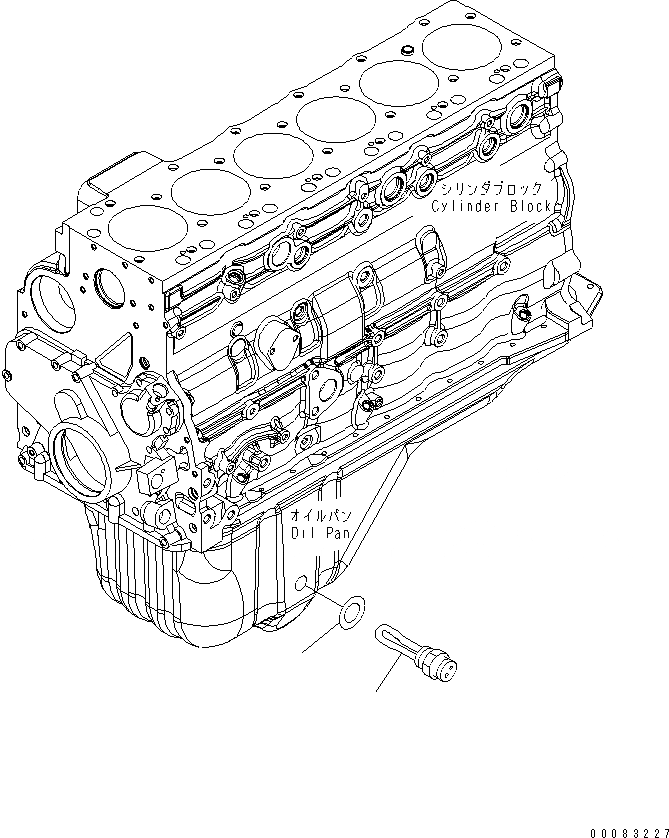 シリンダブロック
Cylinder Block

オイルパン
Oil Pan

00083227