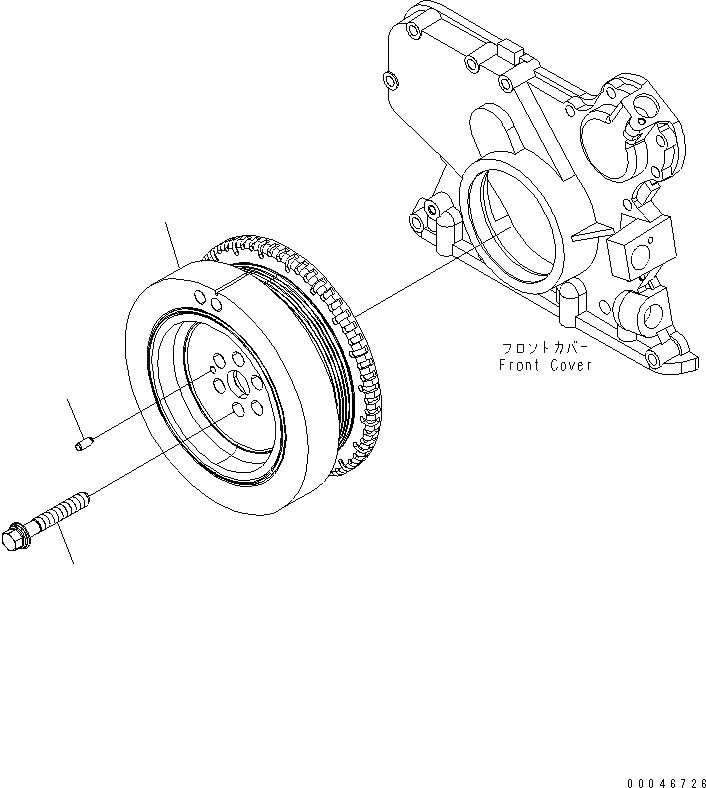 フロントカバー
Front Cover

00046726