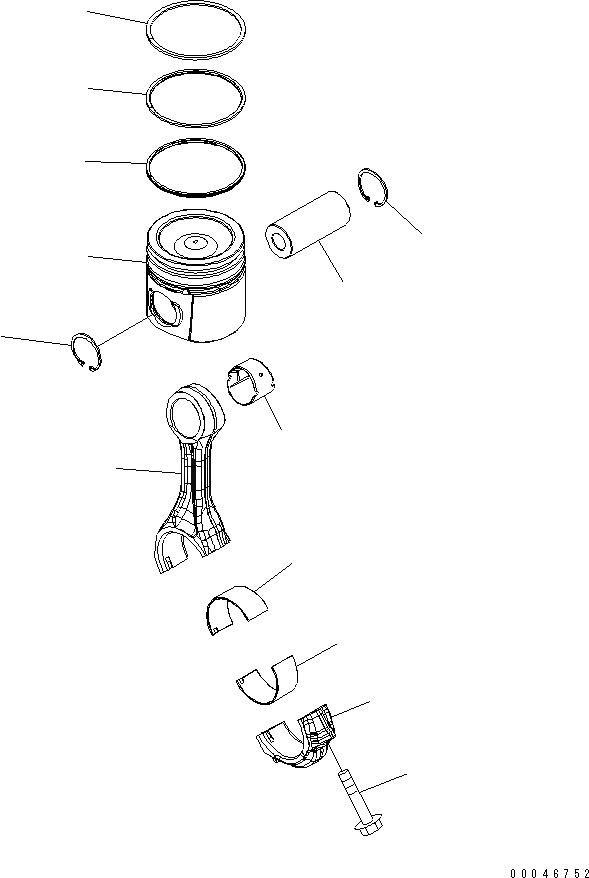 00046752