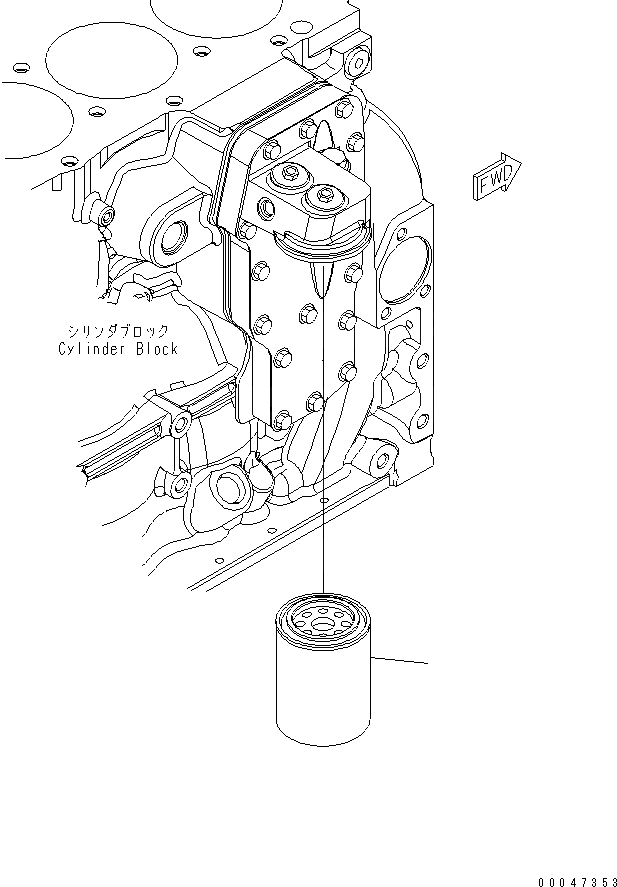 FWD

シリンダブロック
Cylinder Block

00047353