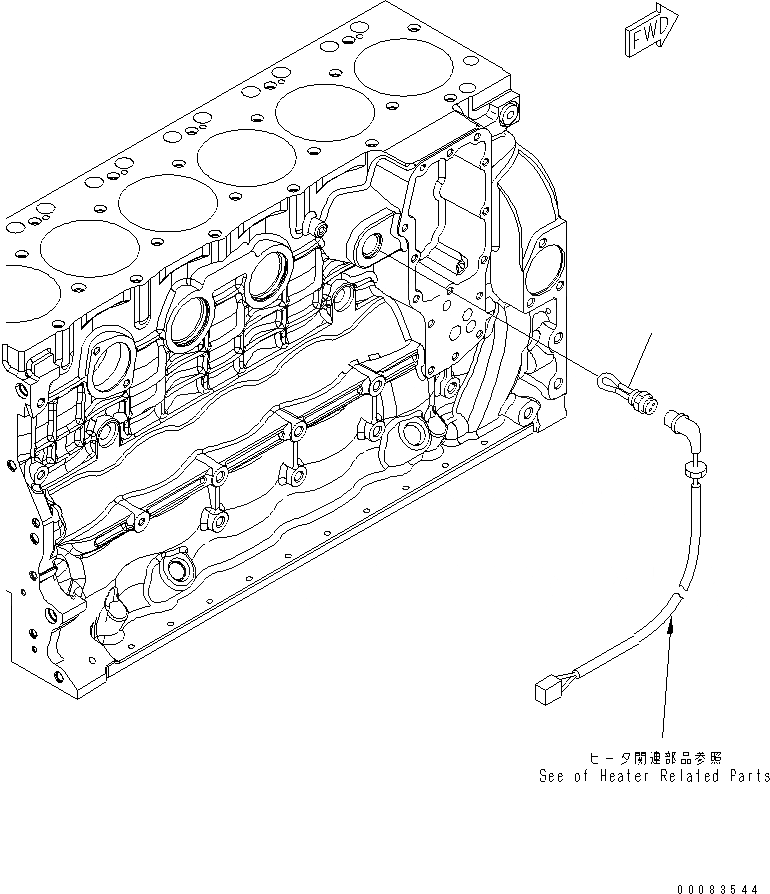 FWD

ヒータ関連部品参照
See of Heater Related Parts

00083544