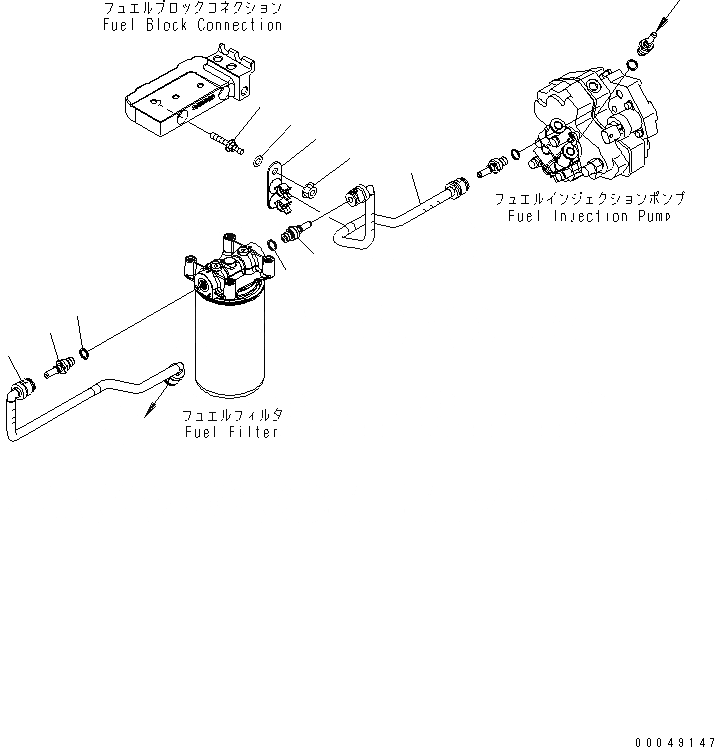 フュエルブロックコネクション
Fuel Block Connection

フュエルインジェクションポンプ
Fuel Injection Pump

フュエルフィルタ
Fuel Filter

00049147