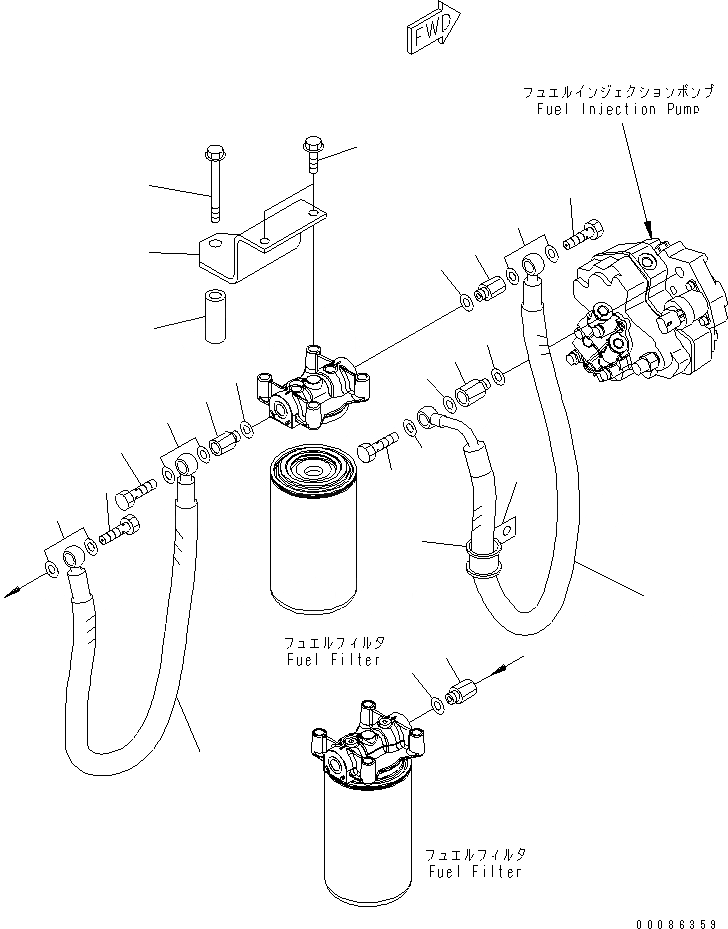 FWD

フュエルインジェクションポンプ
Fuel Injection Pump

フュエルフィルタ
Fuel Filter

フュエルフィルタ
Fuel Filter

00086359