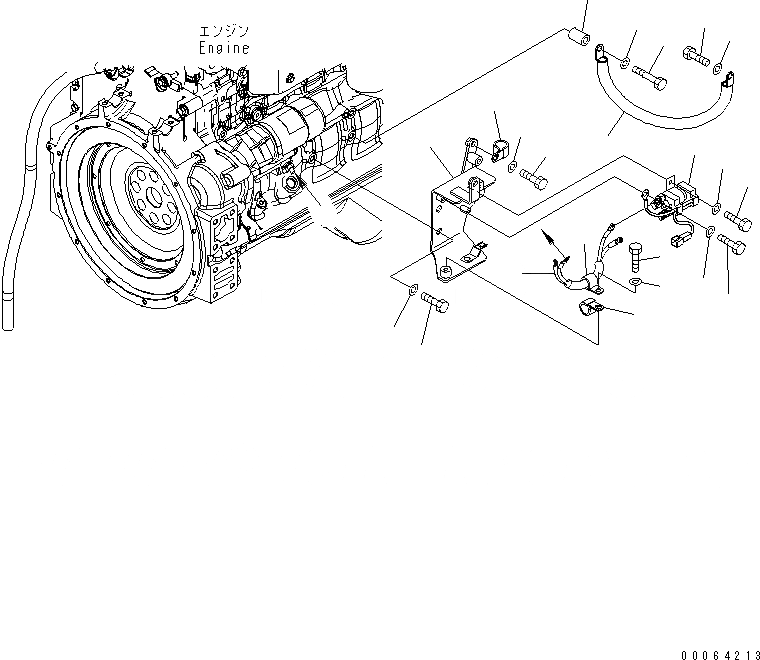 エンジン
Engine

00064213