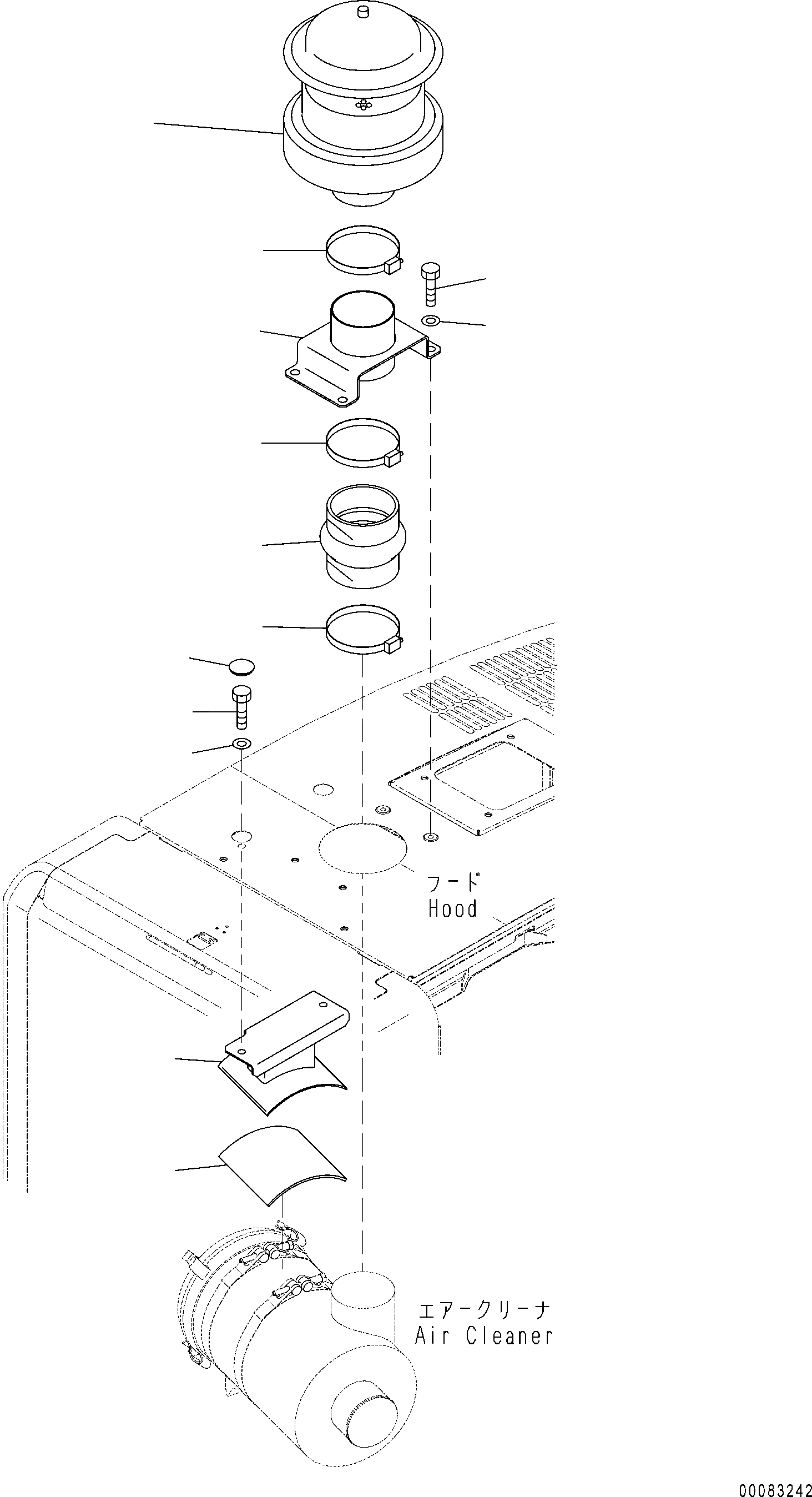 フード
Hood

エアークリーナ
Air Cleaner

00083242