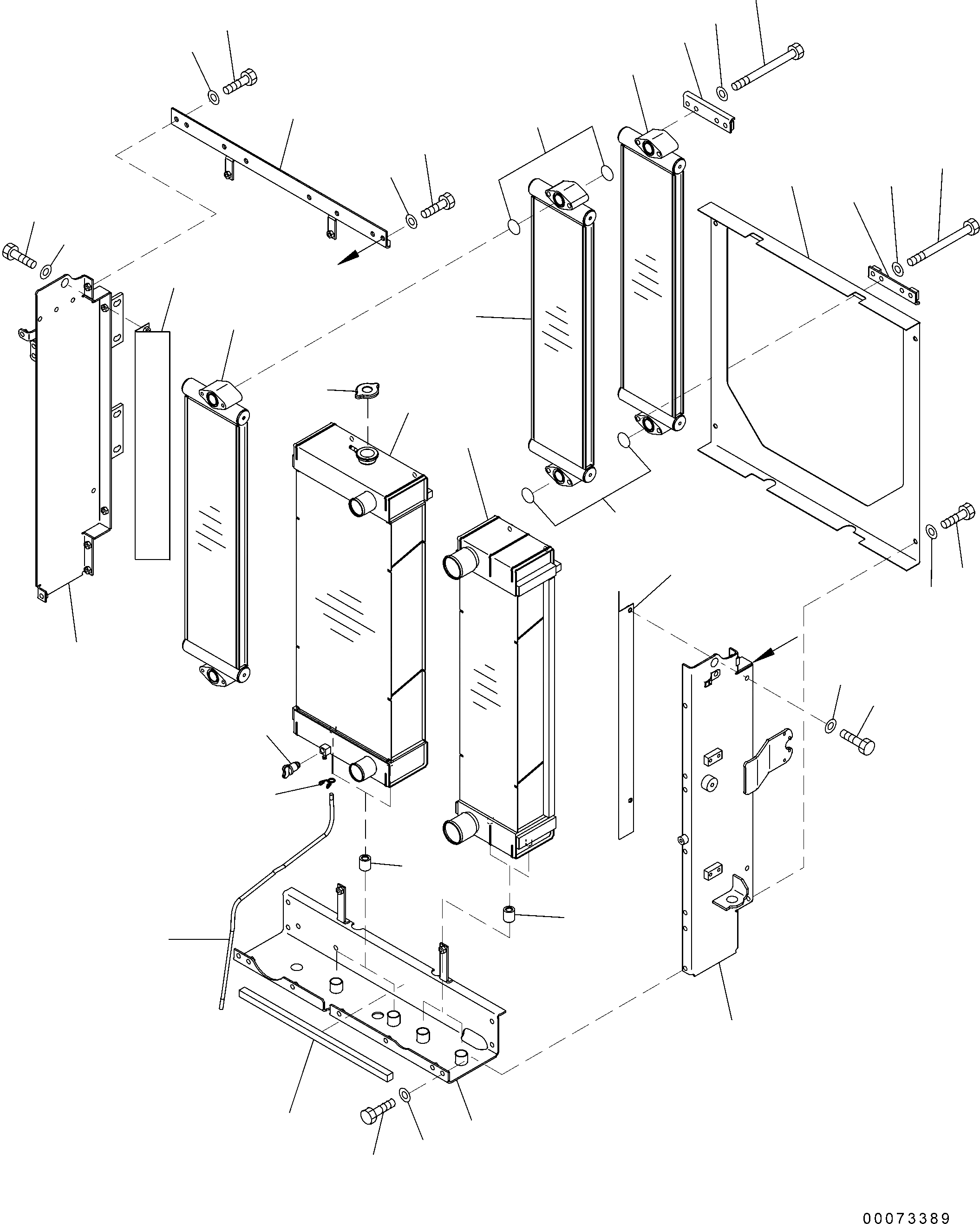 00073389