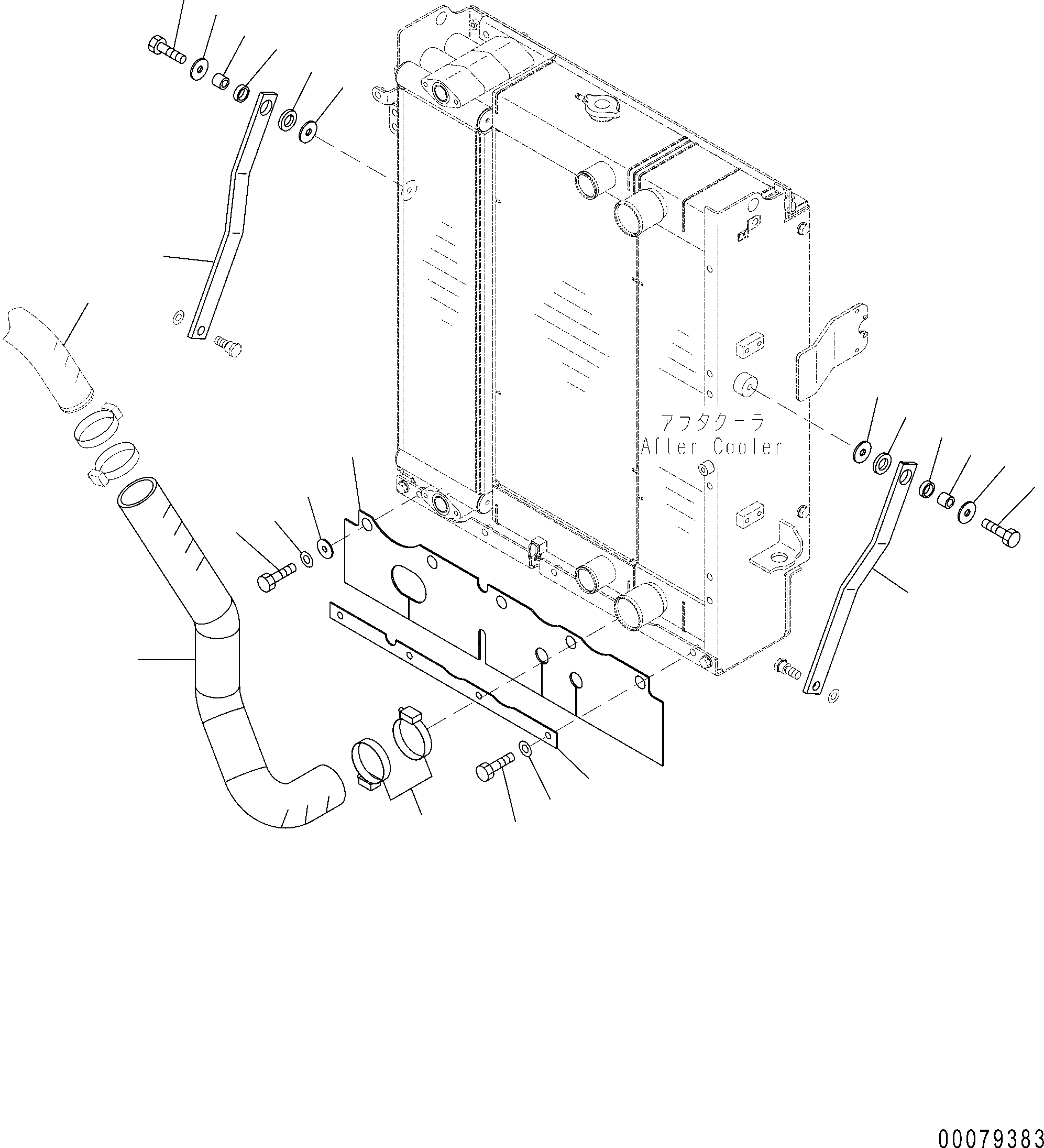 アフタクーラ
After Cooler

00079383